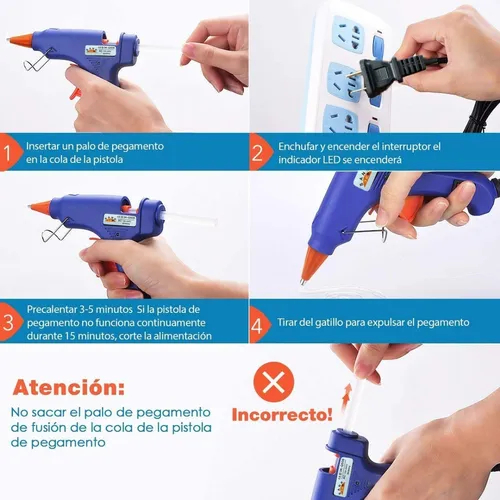 1 Insertar un palo de pegamento en la cola de la pistola

2 Enchufar y encender el interruptor el indicador LED se encenderá

3 Precalentar 3-5 minutos Si la pistola de pegamento no funciona continuamente durante 15 minutos, corte la alimentación

4 Tirar del gatillo para expulsar el pegamento

Atención:

No sacar el palo de pegamento de fusión de la cola de la pistola de pegamento

Incorrecto!