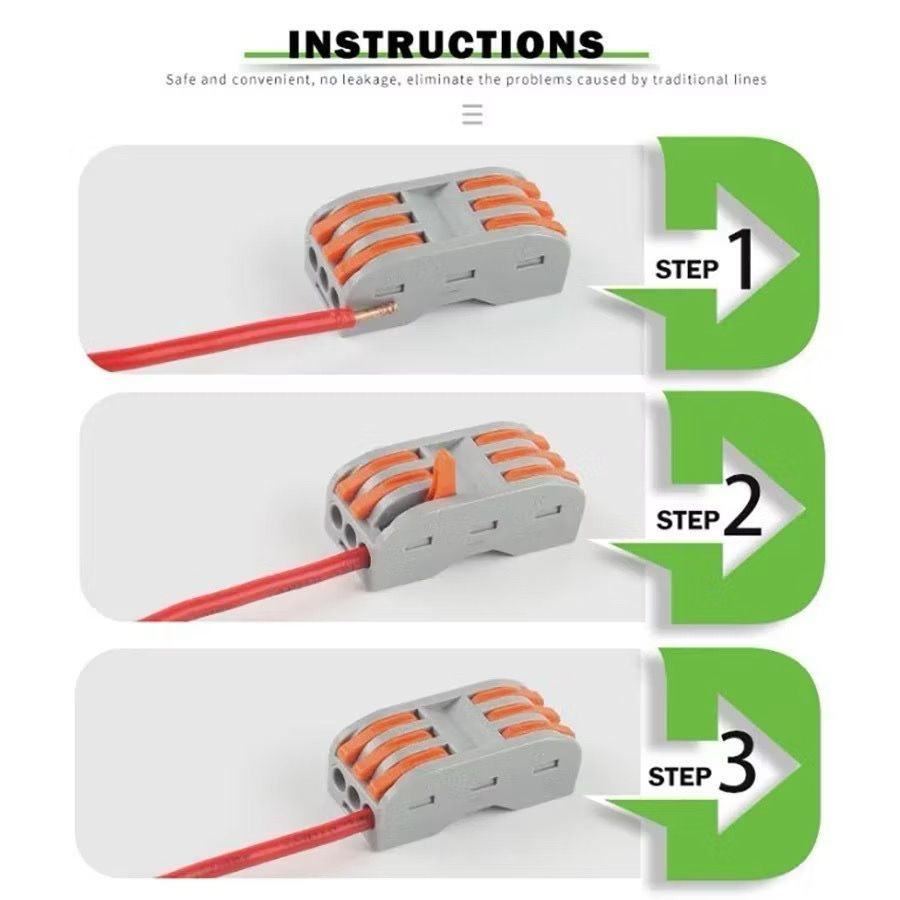 INSTRUCTIONS

Safe and convenient, no leakage, eliminate the problems caused by traditional lines

STEP 1

STEP 2

STEP 3