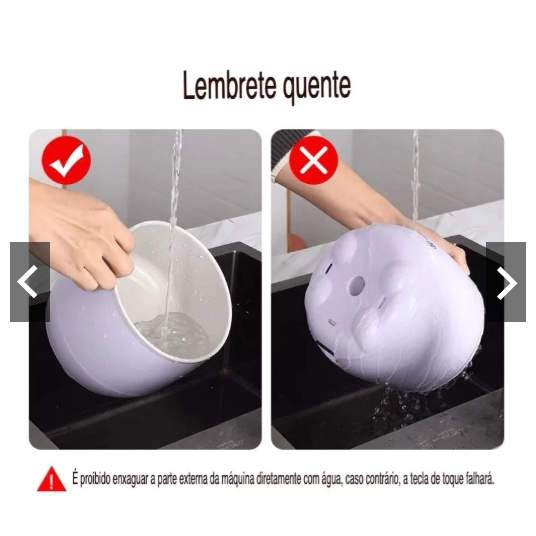 Lembrete quente

É proibido enxaguar a parte externa da máquina diretamente com água, caso contrário, a tecla de toque falhará.