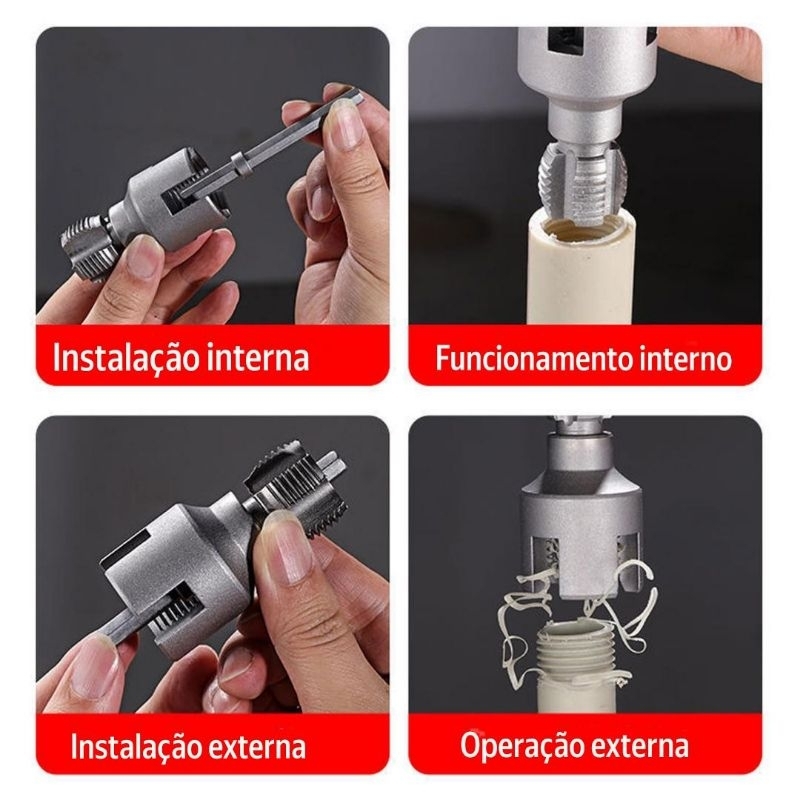 Instalação interna

Funcionamento interno

Instalação externa

Operação externa