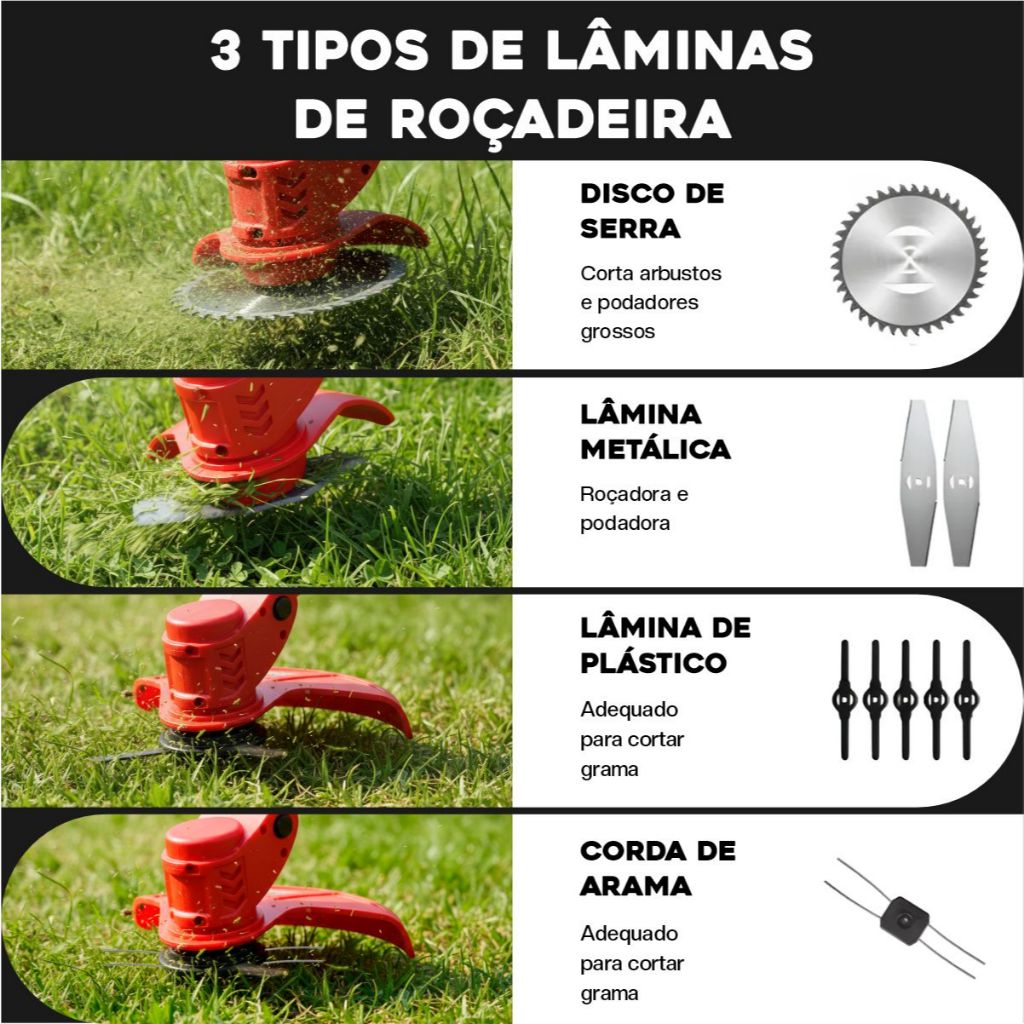 3 TIPOS DE LÂMINAS DE ROÇADEIRA

DISCO DE SERRA

Corta arbustos e podadores grossos

LÂMINA METÁLICA

Roçadora e podadora

LÂMINA DE PLÁSTICO

Adequado para cortar grama

CORDA DE ARAMA

Adequado para cortar grama