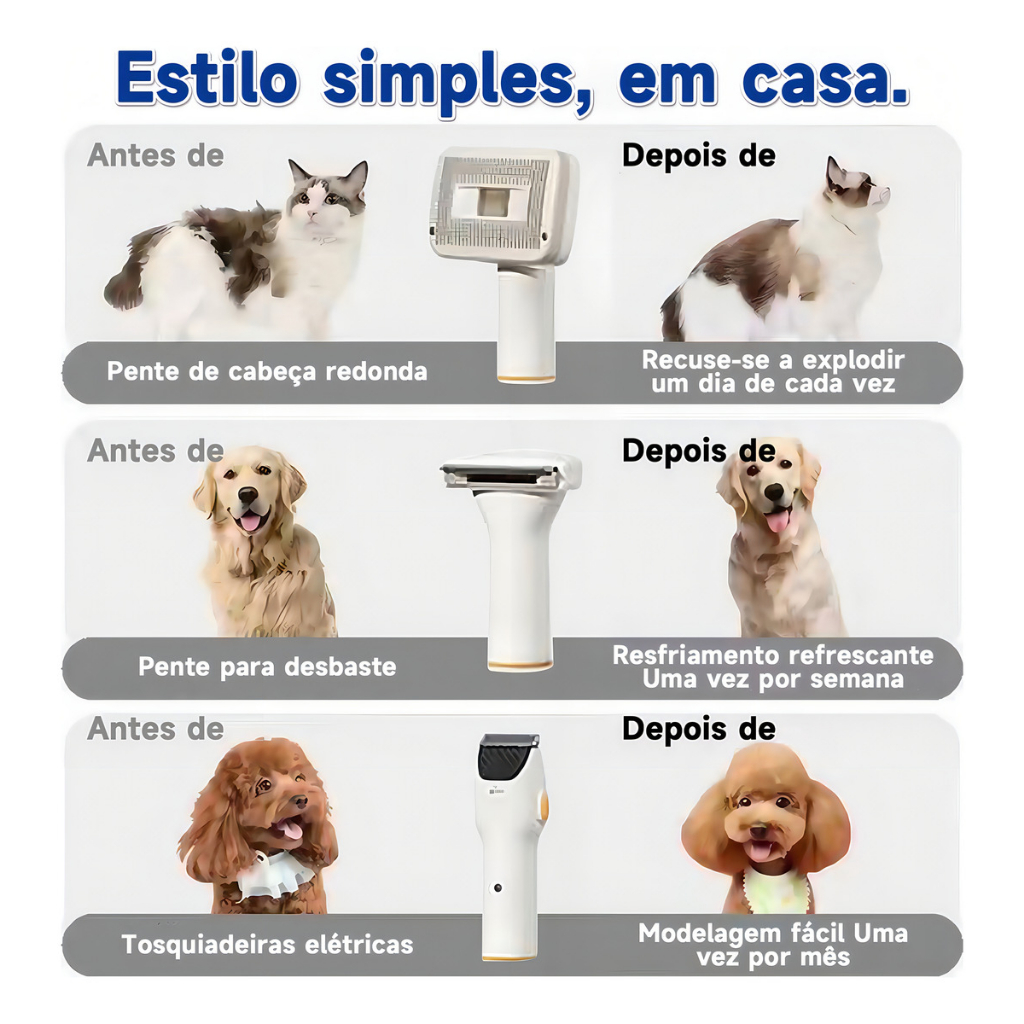 Estilo simples, em casa.

Antes de

Depois de

Pente de cabeça redonda

Recuse-se a explodir um dia de cada vez

Antes de

Depois de

Pente para desbaste

Resfriamento refrescante Uma vez por semana

Antes de

Depois de

Tosquiadeiras elétricas

Modelagem fácil Uma vez por mês