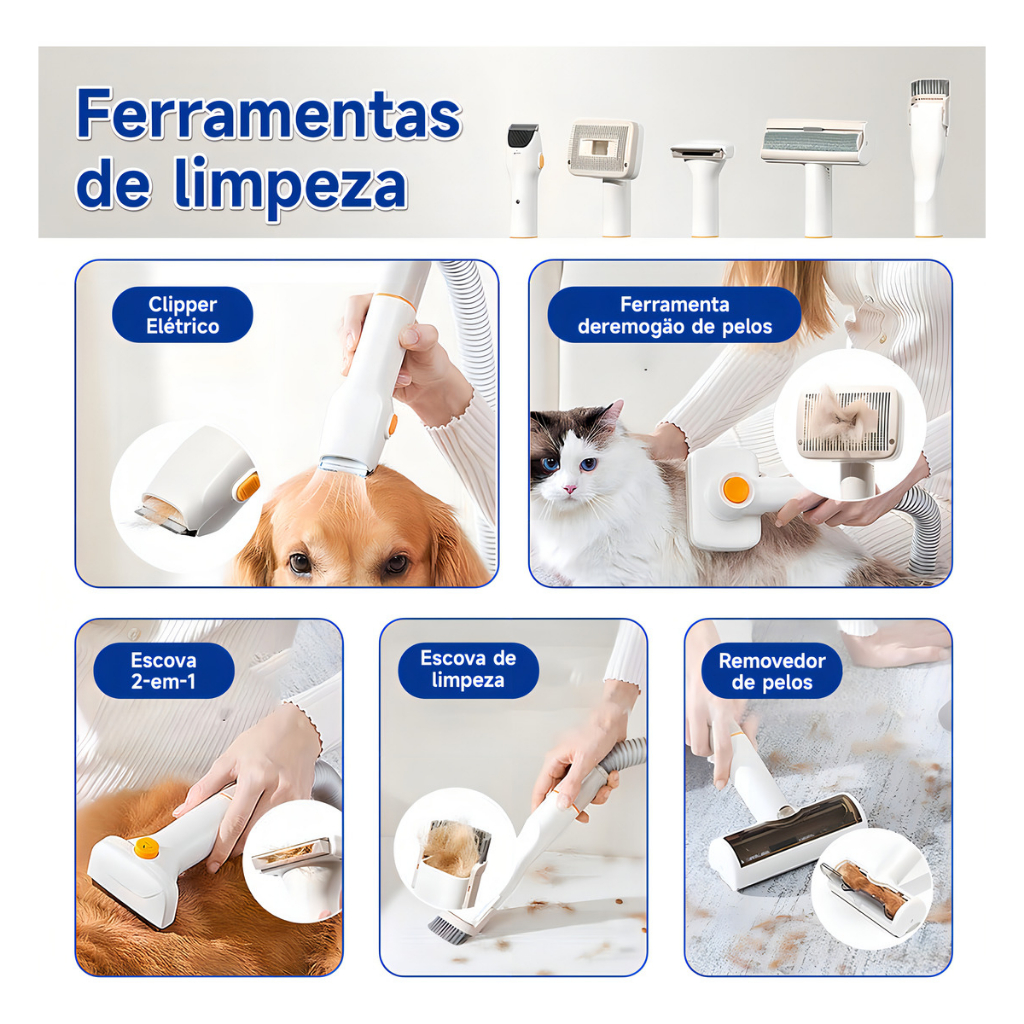 Ferramentas de limpeza

Clipper Elétrico

Ferramenta deremogão de pelos

Escova 2-em-1

Escova de limpeza

Removedor de pelos