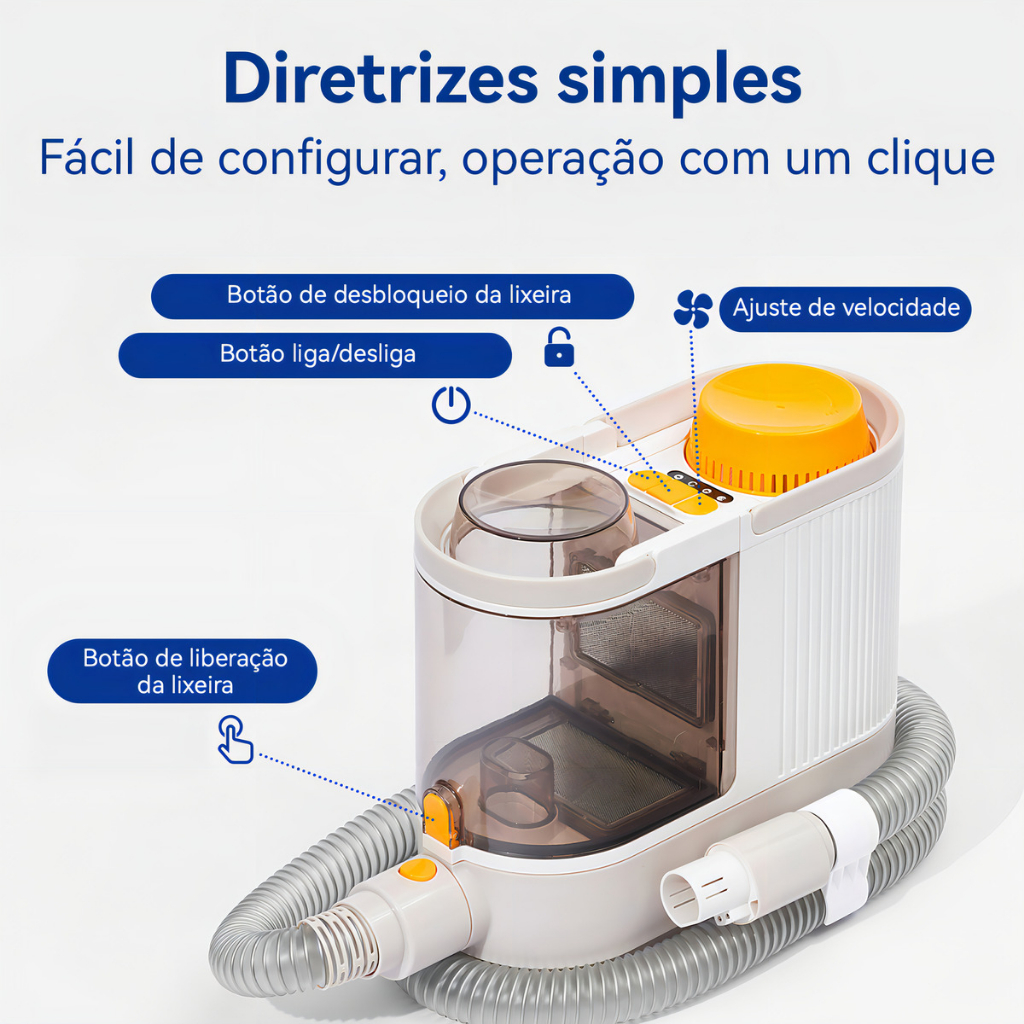 Diretrizes simples
Fácil de configurar, operação com um clique

Botão de desbloqueio da lixeira

Ajuste de velocidade

Botão liga/desliga

Botão de liberação da lixeira