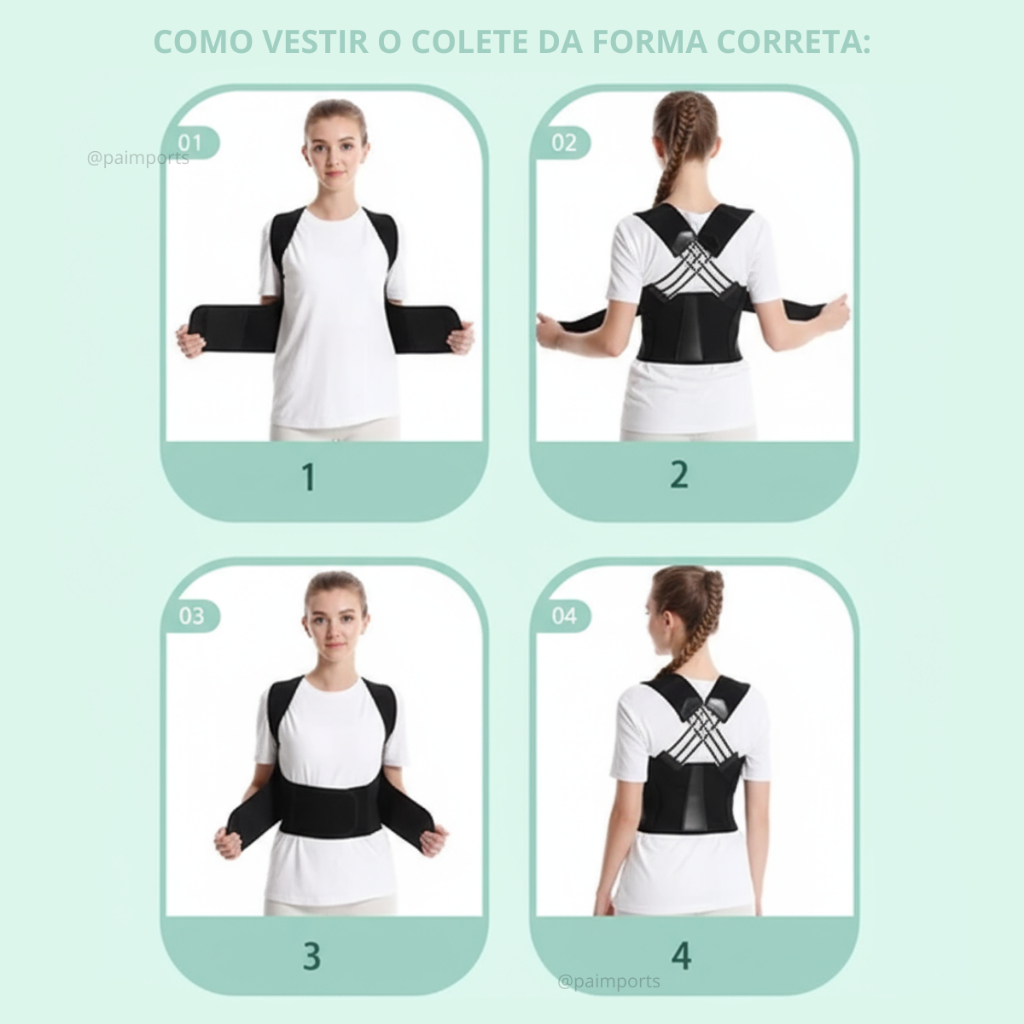 COMO VESTIR O COLETE DA FORMA CORRETA:

01

@paimports

1

02

2

03

3

04

4

@paimports