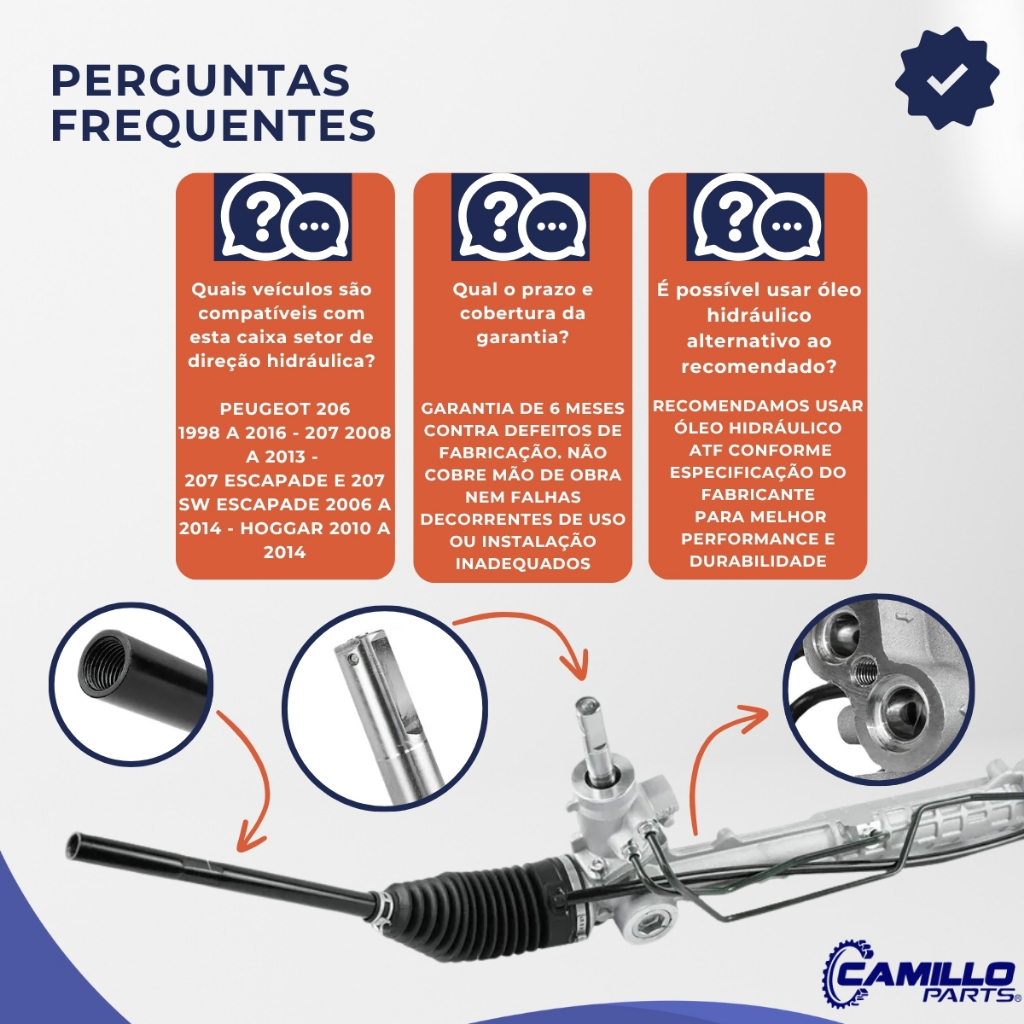 PERGUNTAS FREQUENTES

Quais veículos são compatíveis com esta caixa setor de direção hidráulica?

PEUGEOT 206
1998 A 2016 - 207 2008 A 2013 -
207 ESCAPADE E 207 SW ESCAPADE 2006 A 2014 - HOGGAR 2010 A 2014

Qual o prazo e cobertura da garantia?

GARANTIA DE 6 MESES CONTRA DEFEITOS DE FABRICAÇÃO. NÃO COBRE MÃO DE OBRA NEM FALHAS DECORRENTES DE USO OU INSTALAÇÃO INADEQUADOS

É possível usar óleo hidráulico alternativo ao recomendado?

RECOMENDAMOS USAR ÓLEO HIDRÁULICO
ATF CONFORME ESPECIFICAÇÃO DO FABRICANTE
PARA MELHOR PERFORMANCE E DURABILIDADE

CAMILLO PARTS®