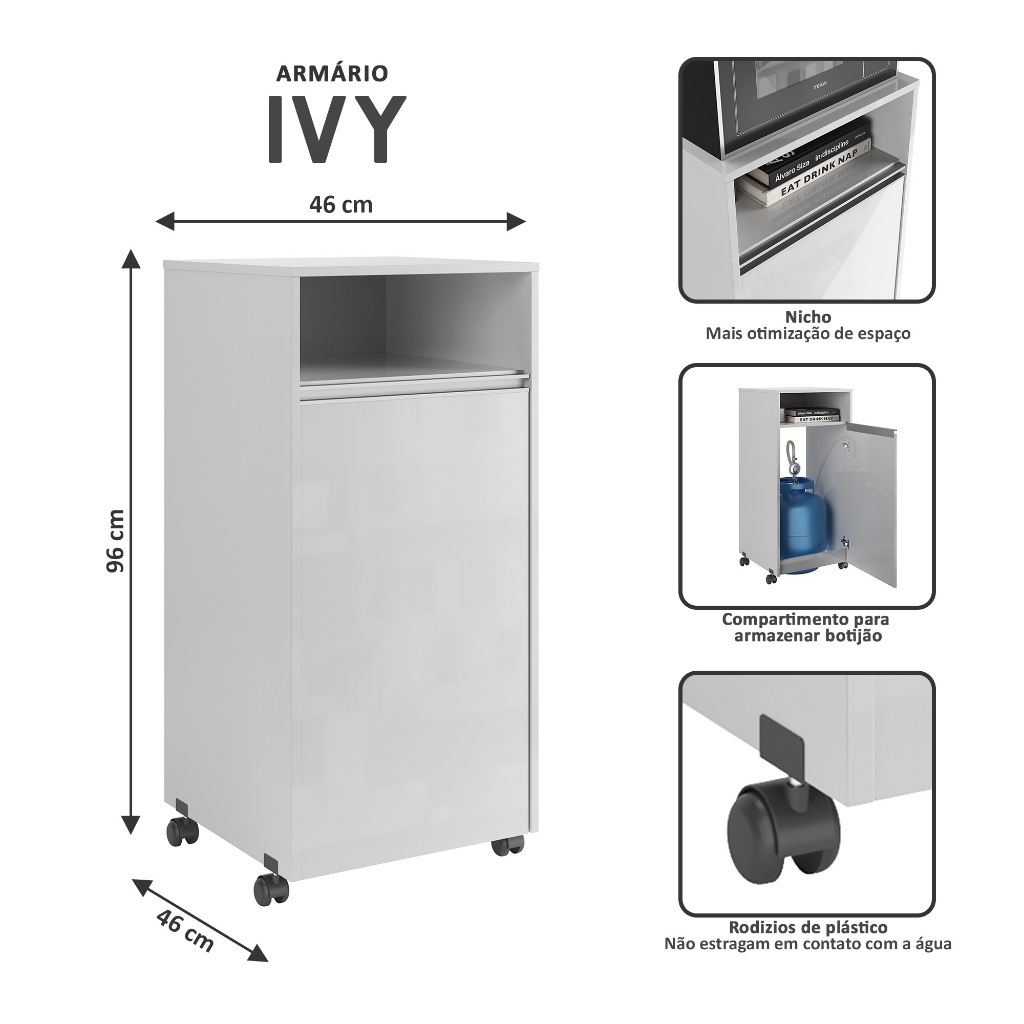 ARMÁRIO
IVY

46 cm

96 cm

46 cm

Álvaro Siza in/discipline
EAT DRINK NAP

Nicho
Mais otimização de espaço

Compartimento para armazenar botijão

Rodizios de plástico
Não estragam em contato com a água