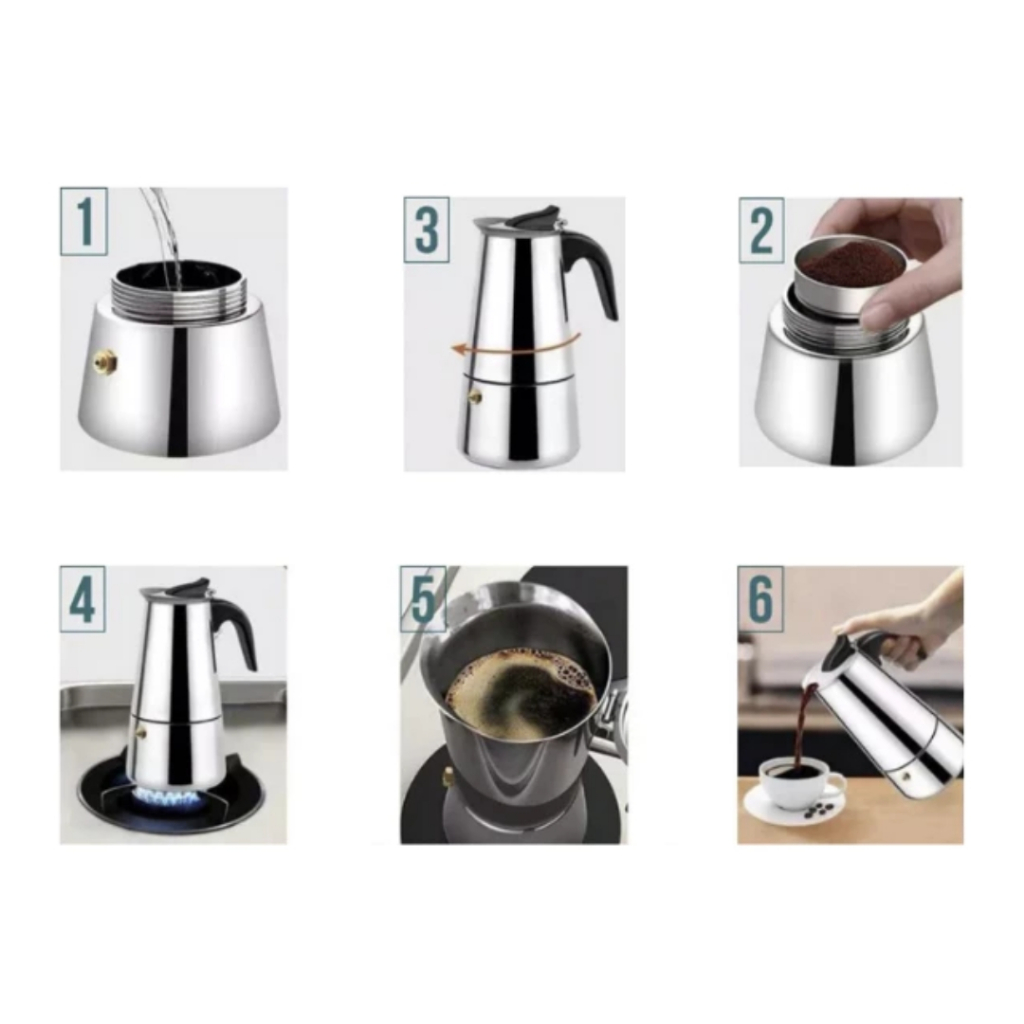 1

3

2

4

5

6