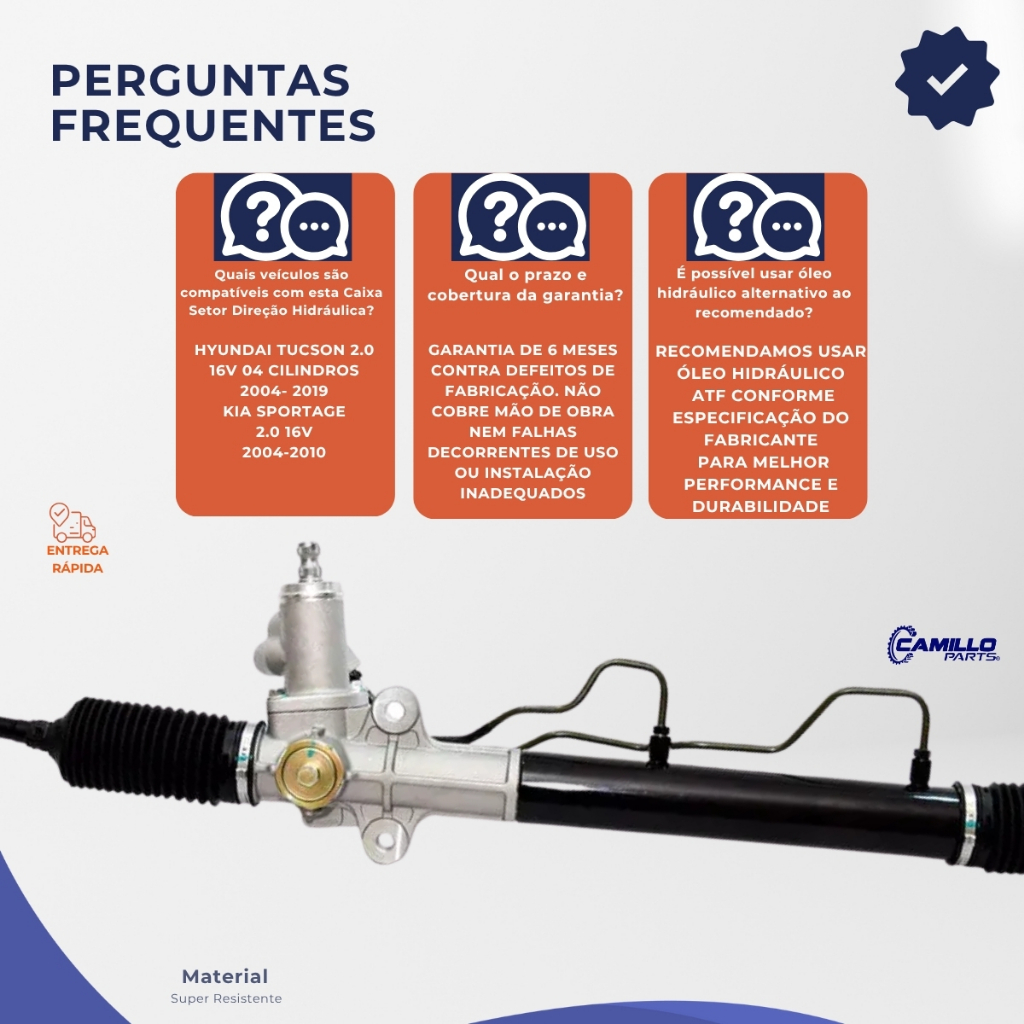 PERGUNTAS FREQUENTES

Quais veículos são compatíveis com esta Caixa Setor Direção Hidráulica?

HYUNDAI TUCSON 2.0 16V 04 CILINDROS 2004- 2019 KIA SPORTAGE 2.0 16V 2004-2010

Qual o prazo e cobertura da garantia?

GARANTIA DE 6 MESES CONTRA DEFEITOS DE FABRICAÇÃO. NÃO COBRE MÃO DE OBRA NEM FALHAS DECORRENTES DE USO OU INSTALAÇÃO INADEQUADOS

É possível usar óleo hidráulico alternativo ao recomendado?

RECOMENDAMOS USAR ÓLEO HIDRÁULICO ATF CONFORME ESPECIFICAÇÃO DO FABRICANTE PARA MELHOR PERFORMANCE E DURABILIDADE

ENTREGA RÁPIDA

CAMILLO PARTS

Material
Super Resistente