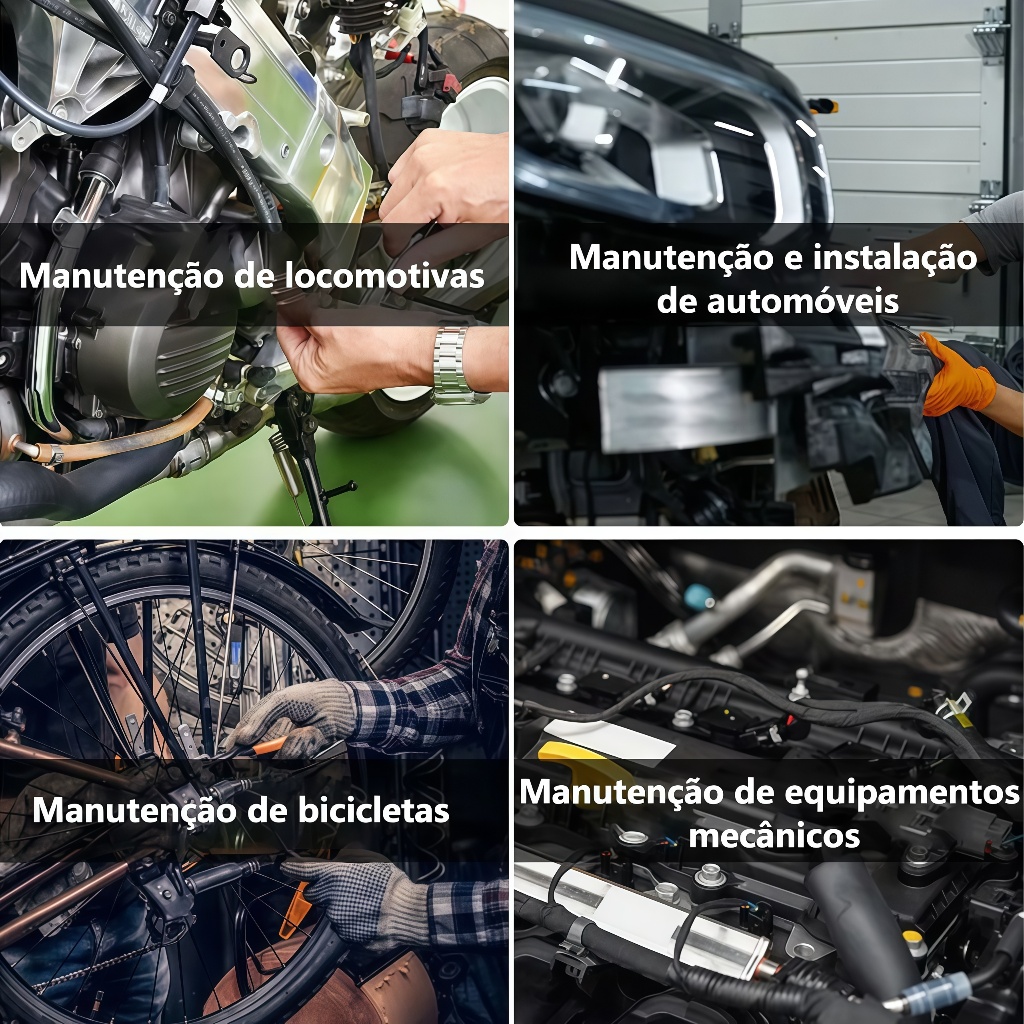 Manutenção de locomotivas

Manutenção e instalação de automóveis

Manutenção de bicicletas

Manutenção de equipamentos mecânicos