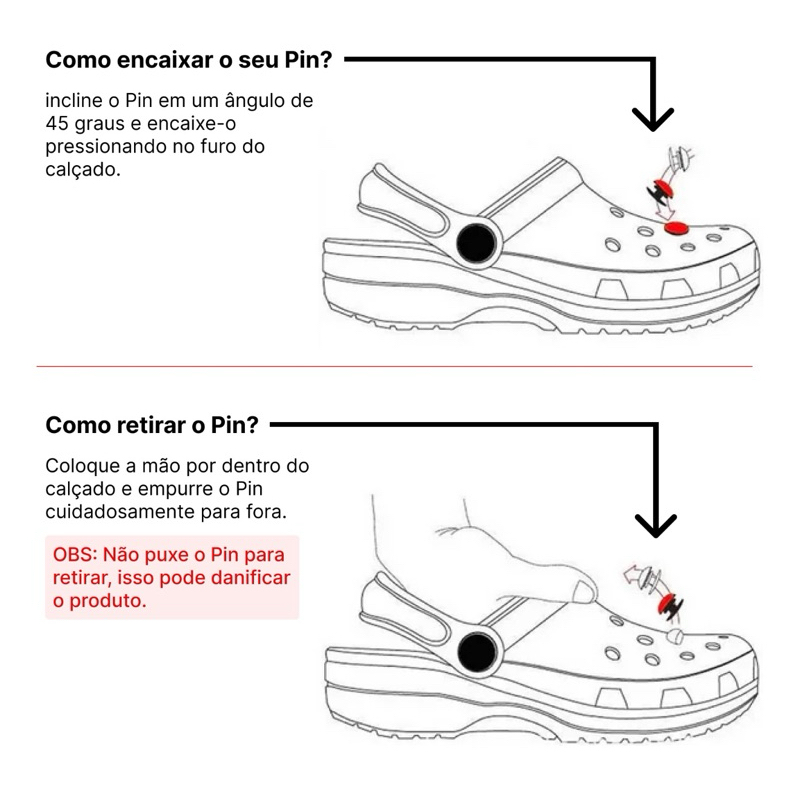 Como encaixar o seu Pin?

incline o Pin em um ângulo de 45 graus e encaixe-o pressionando no furo do calçado.

Como retirar o Pin?

Coloque a mão por dentro do calçado e empurre o Pin cuidadosamente para fora.

OBS: Não puxe o Pin para retirar, isso pode danificar o produto.