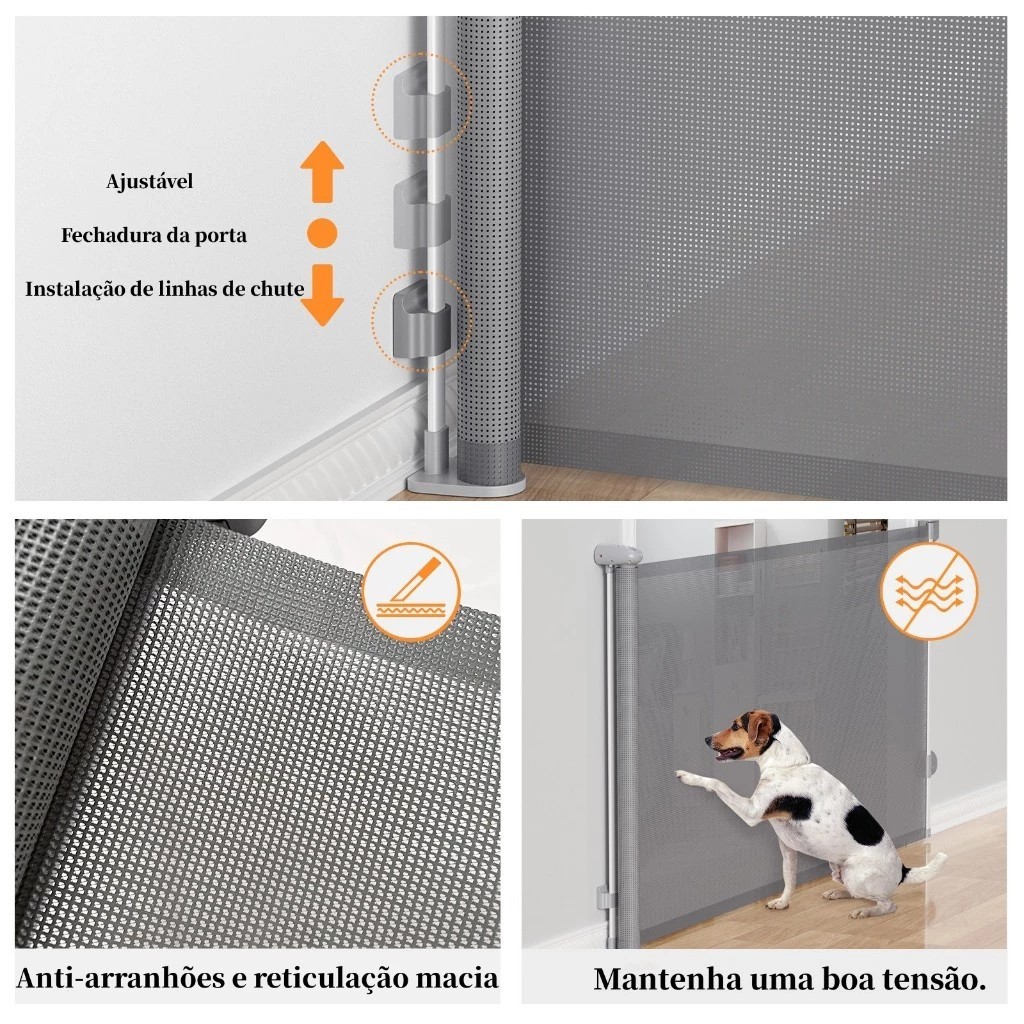 Ajustável

Fechadura da porta

Instalação de linhas de chute

Anti-arranhões e reticulação macia

Mantenha uma boa tensão.