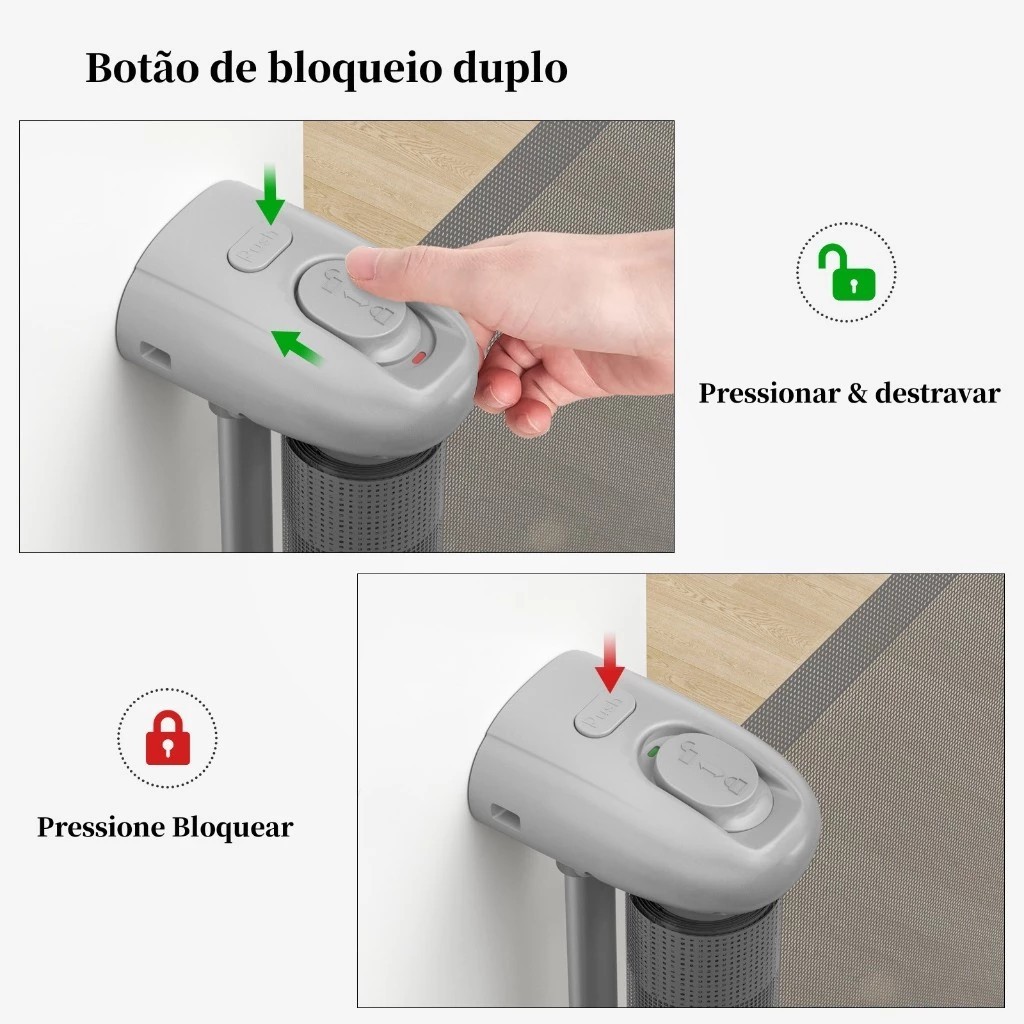 Botão de bloqueio duplo

Push

Pressionar & destravar

Push

Pressione Bloquear