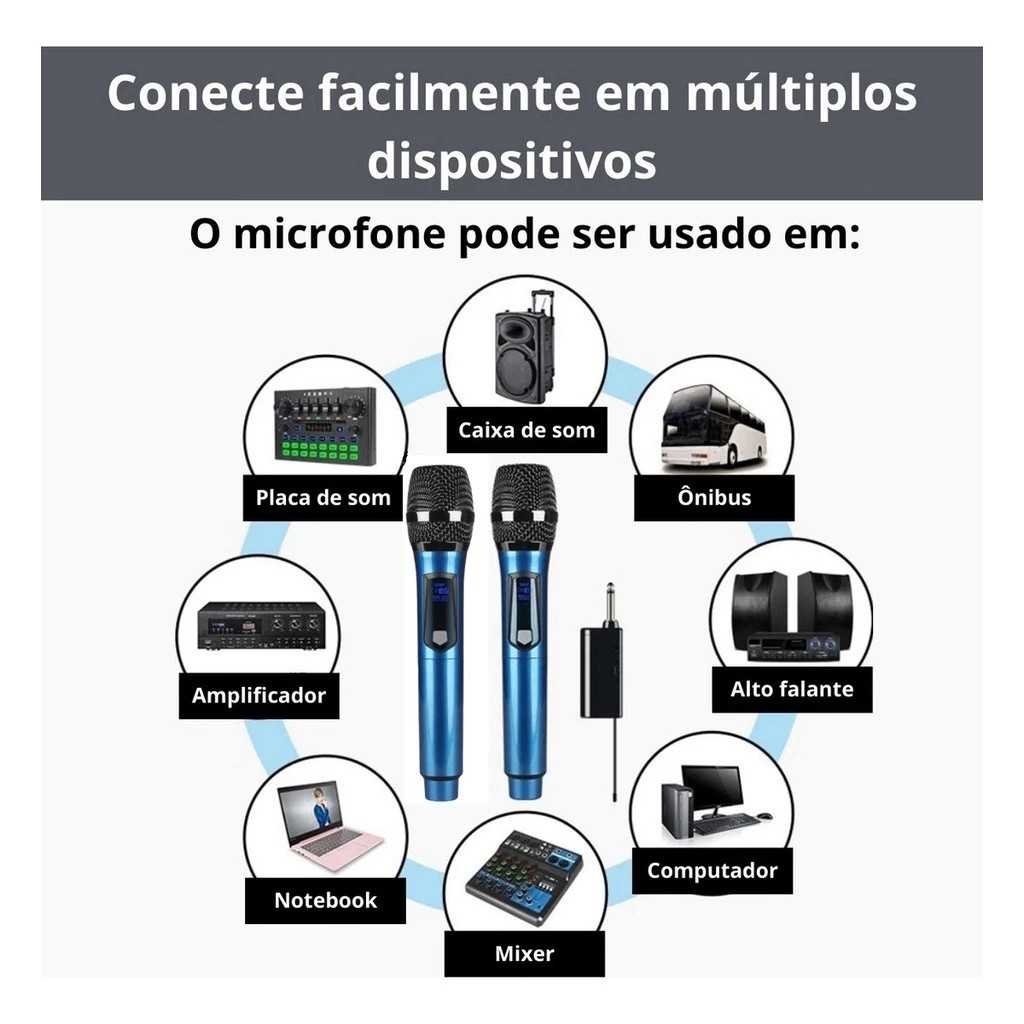 Conecte facilmente em múltiplos dispositivos

O microfone pode ser usado em:

Caixa de som

Placa de som

Ônibus

Amplificador

Alto falante

Notebook

Computador

Mixer