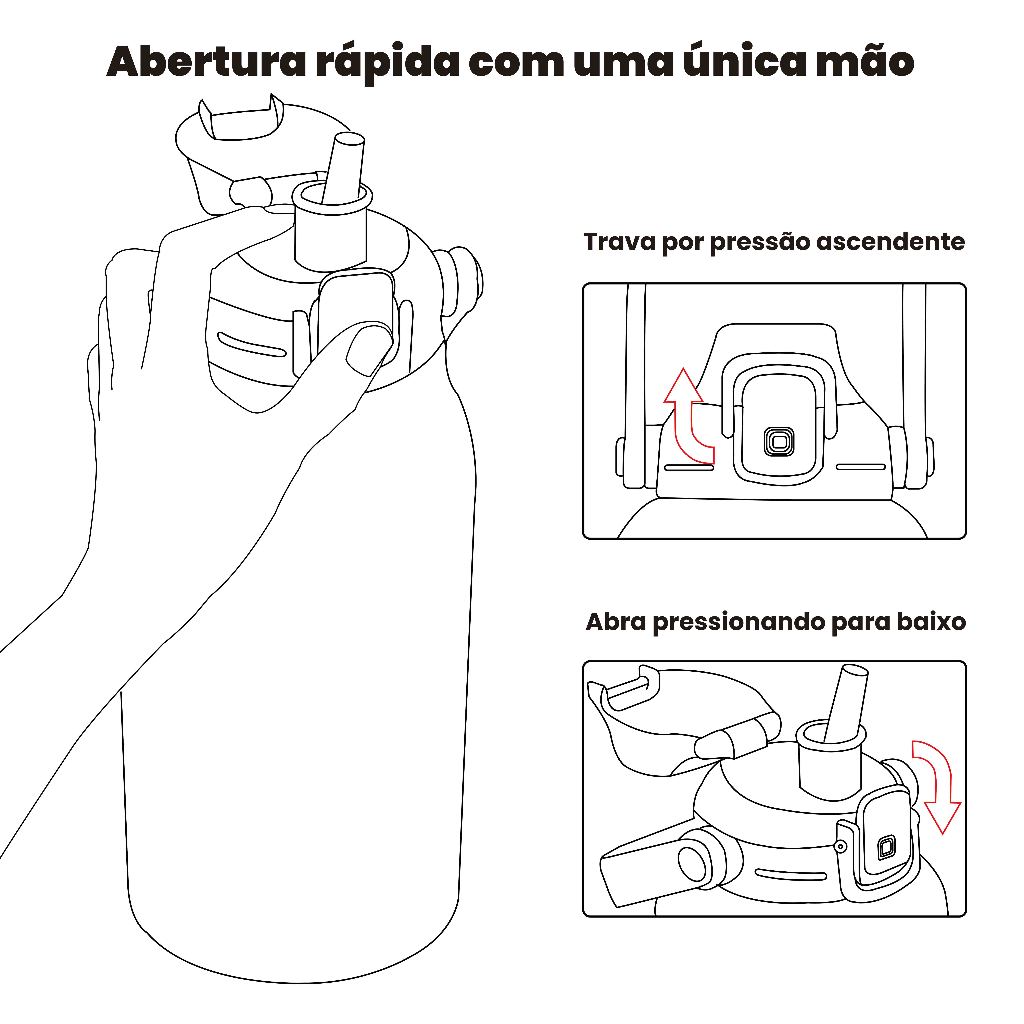 Abertura rápida com uma única mão

Trava por pressão ascendente

Abra pressionando para baixo