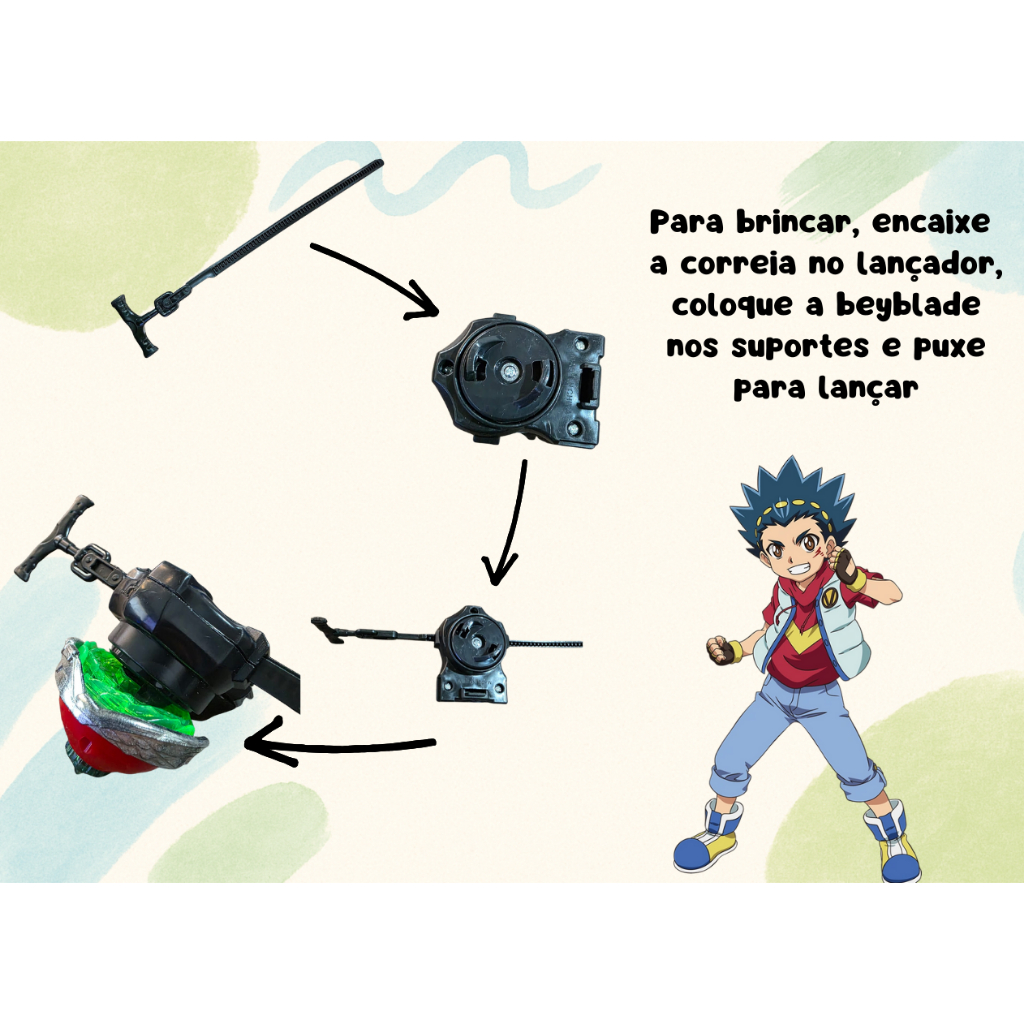 Para brincar, encaixe a correia no lançador, coloque a beyblade nos suportes e puxe para lançar