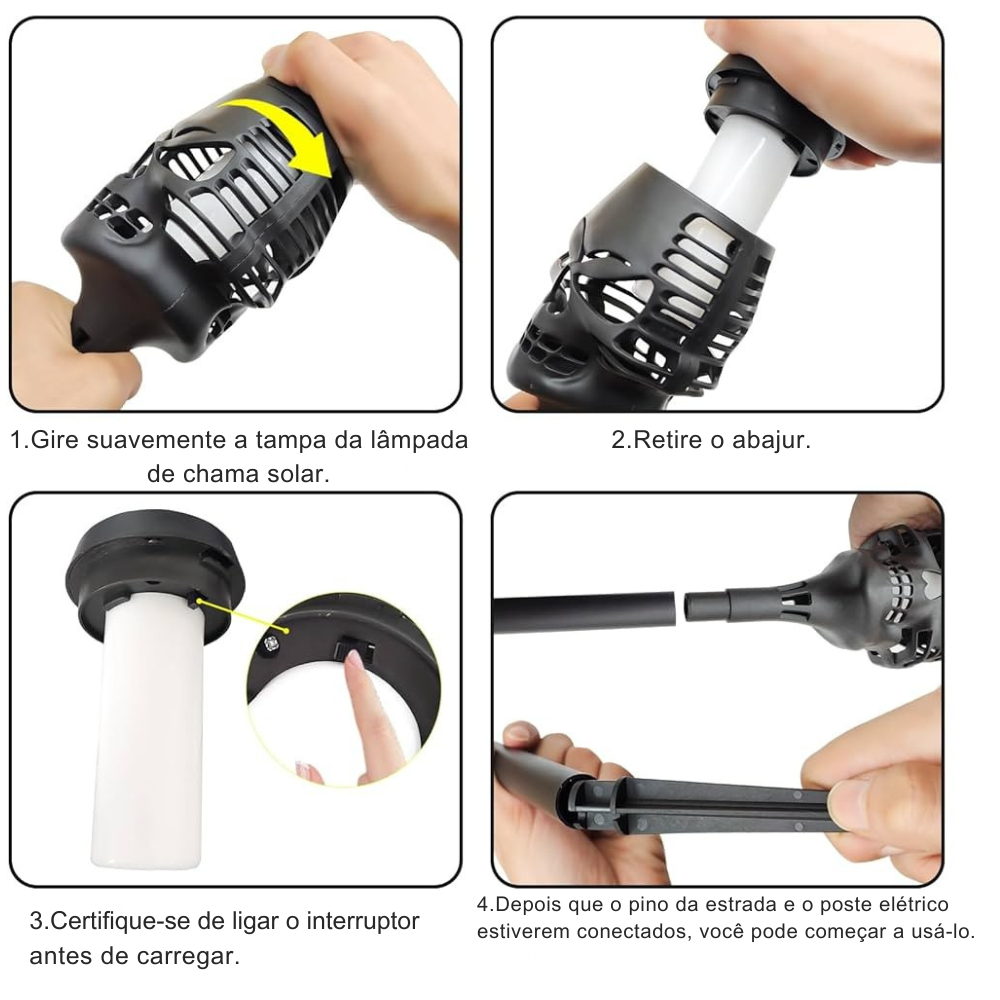 1.Gire suavemente a tampa da lâmpada de chama solar.

2.Retire o abajur.

3.Certifique-se de ligar o interruptor antes de carregar.

4.Depois que o pino da estrada e o poste elétrico estiverem conectados, você pode começar a usá-lo.