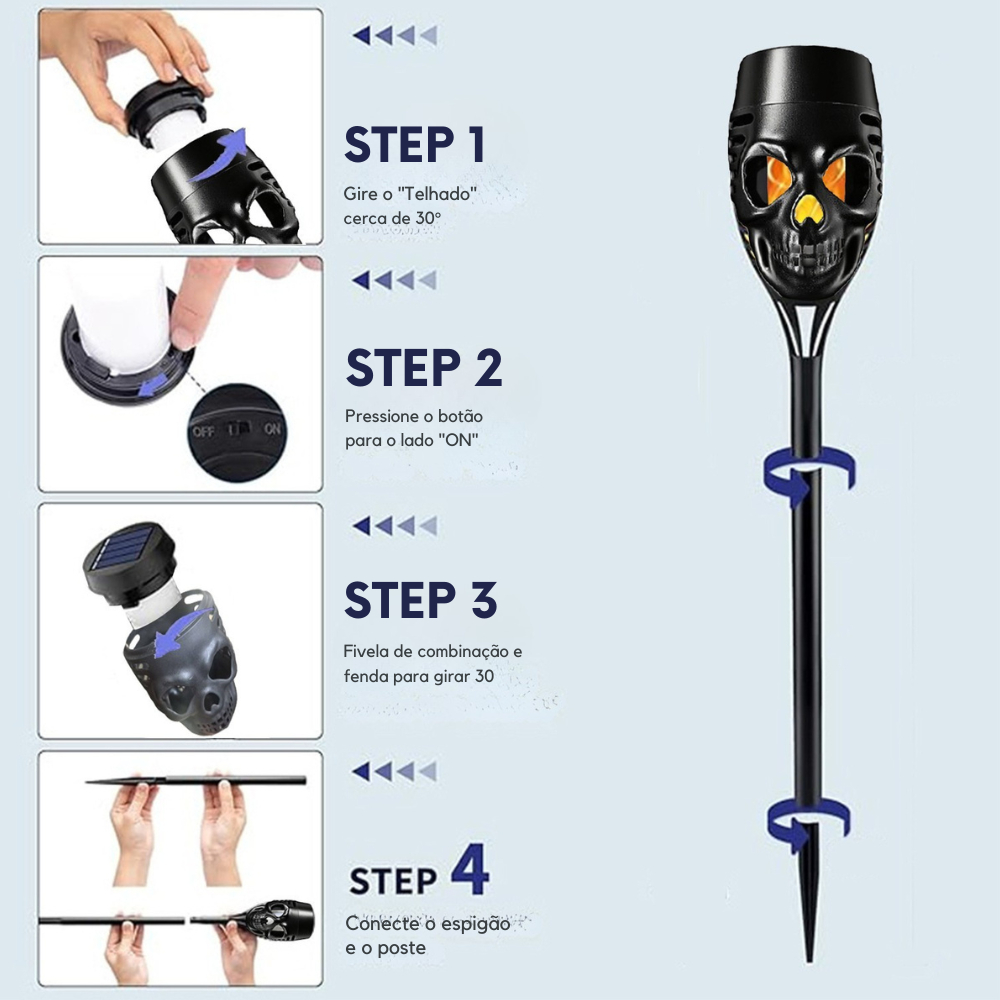 STEP 1

Gire o "Telhado" cerca de 30°

OFF ON

STEP 2

Pressione o botão para o lado "ON"

STEP 3

Fivela de combinação e fenda para girar 30

STEP 4

Conecte o espigão e o poste