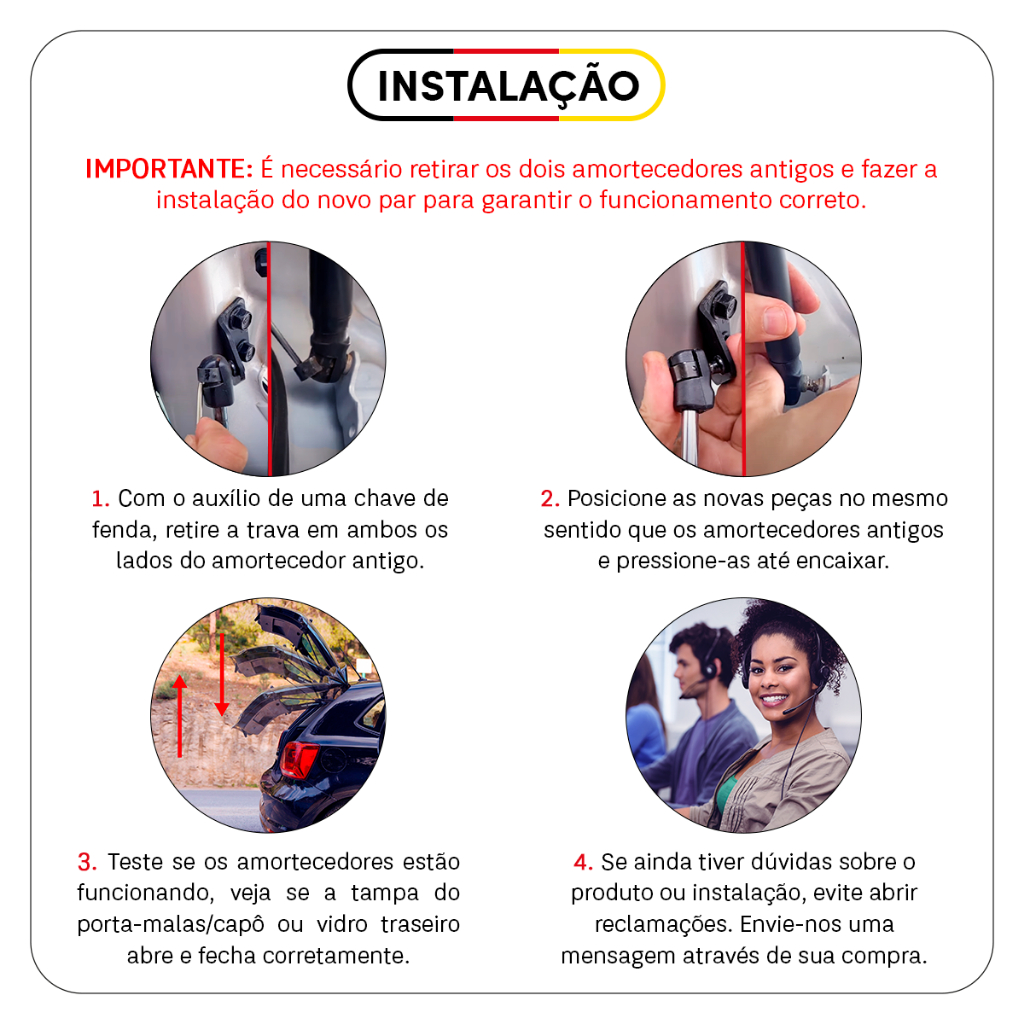 INSTALAÇÃO

IMPORTANTE: É necessário retirar os dois amortecedores antigos e fazer a instalação do novo par para garantir o funcionamento correto.

1. Com o auxílio de uma chave de fenda, retire a trava em ambos os lados do amortecedor antigo.

2. Posicione as novas peças no mesmo sentido que os amortecedores antigos e pressione-as até encaixar.

3. Teste se os amortecedores estão funcionando, veja se a tampa do porta-malas/capô ou vidro traseiro abre e fecha corretamente.

4. Se ainda tiver dúvidas sobre o produto ou instalação, evite abrir reclamações. Envie-nos uma mensagem através de sua compra.