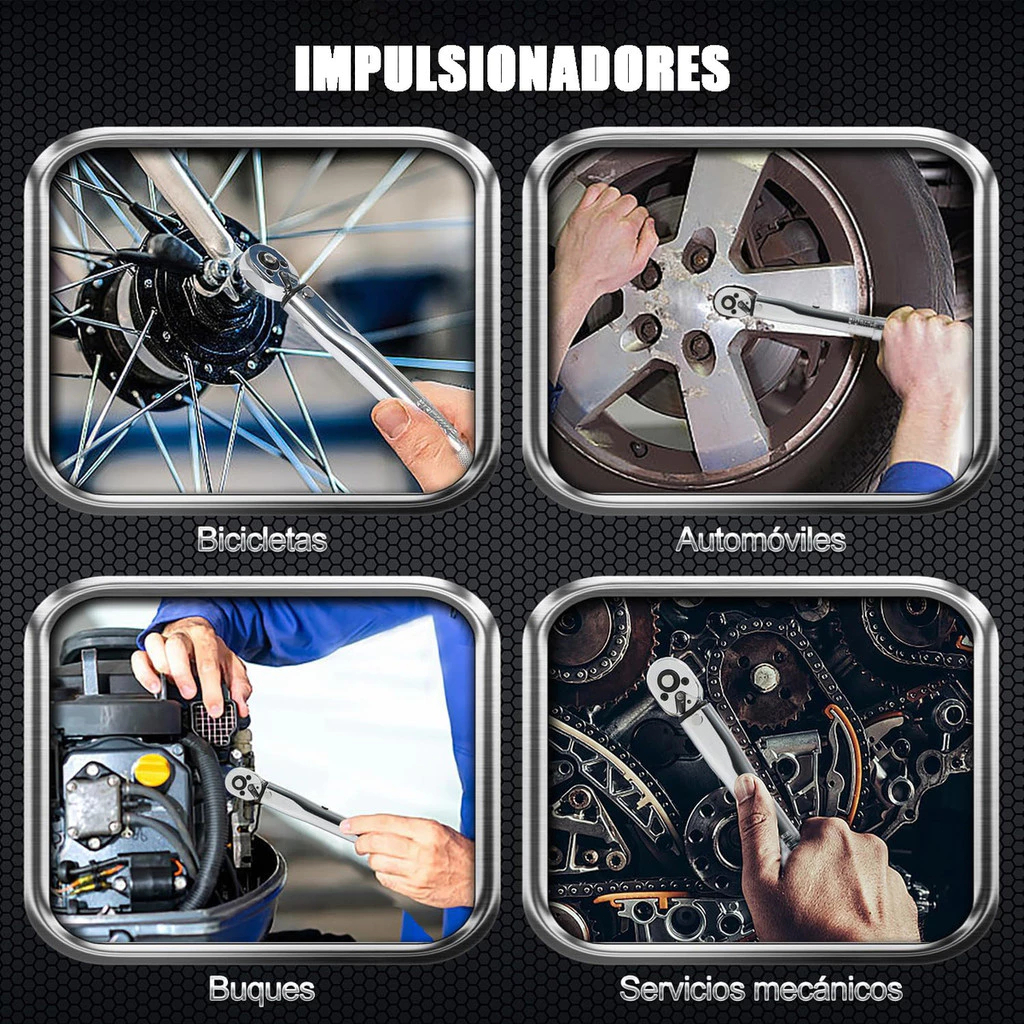 IMPULSIONADORES

Bicicletas

Automóviles

Buques

Servicios mecánicos