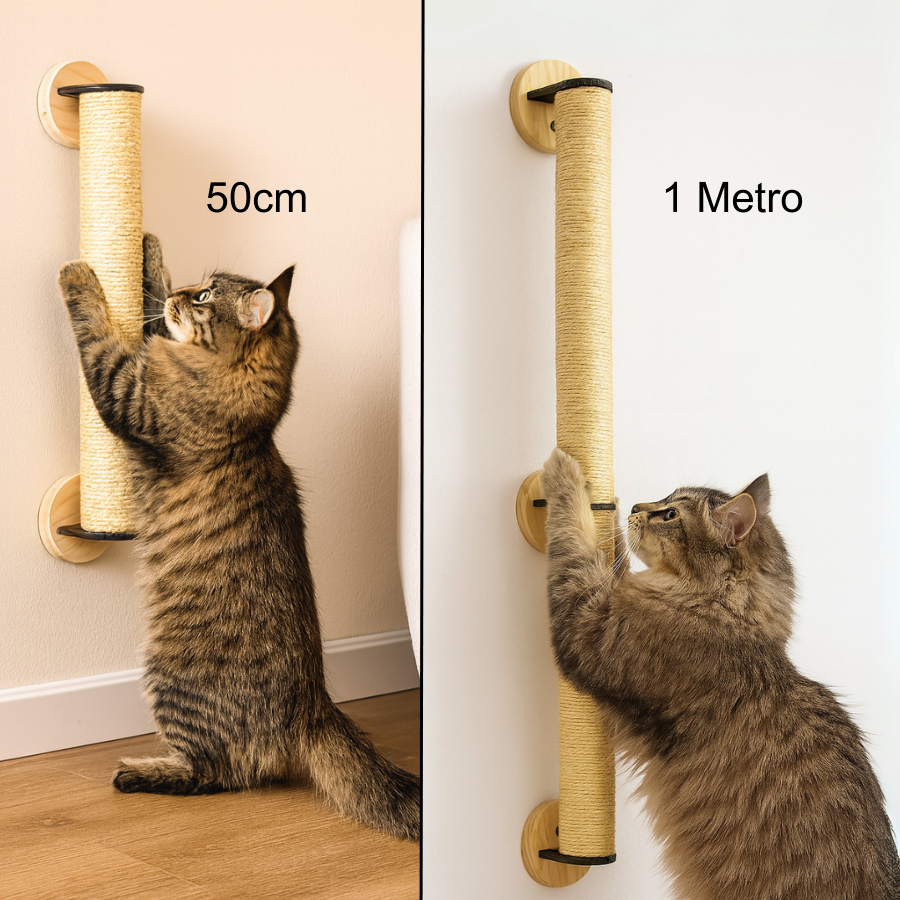 50cm

1 Metro