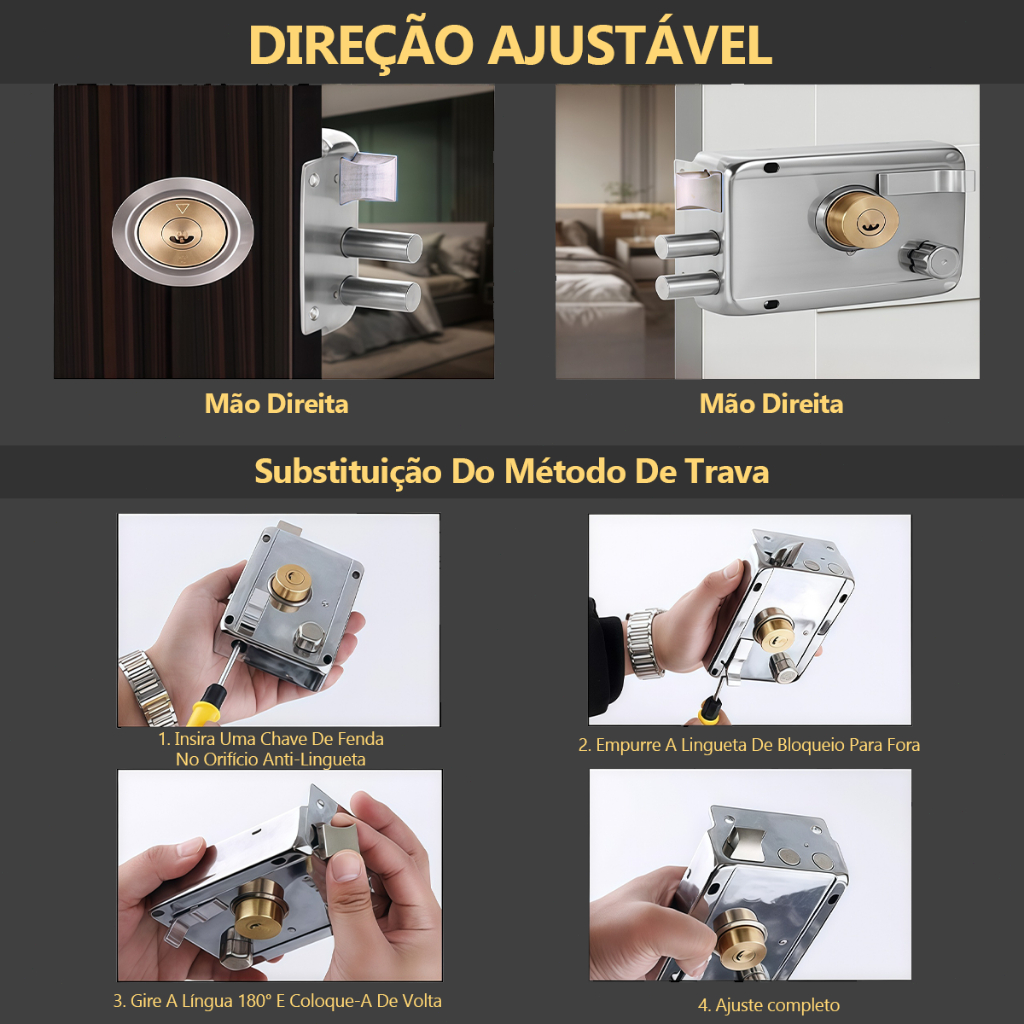 DIREÇÃO AJUSTÁVEL

Mão Direita

Mão Direita

Substituição Do Método De Trava

1. Insira Uma Chave De Fenda No Orifício Anti-Lingueta

2. Empurre A Lingueta De Bloqueio Para Fora

3. Gire A Língua 180° E Coloque-A De Volta

4. Ajuste completo