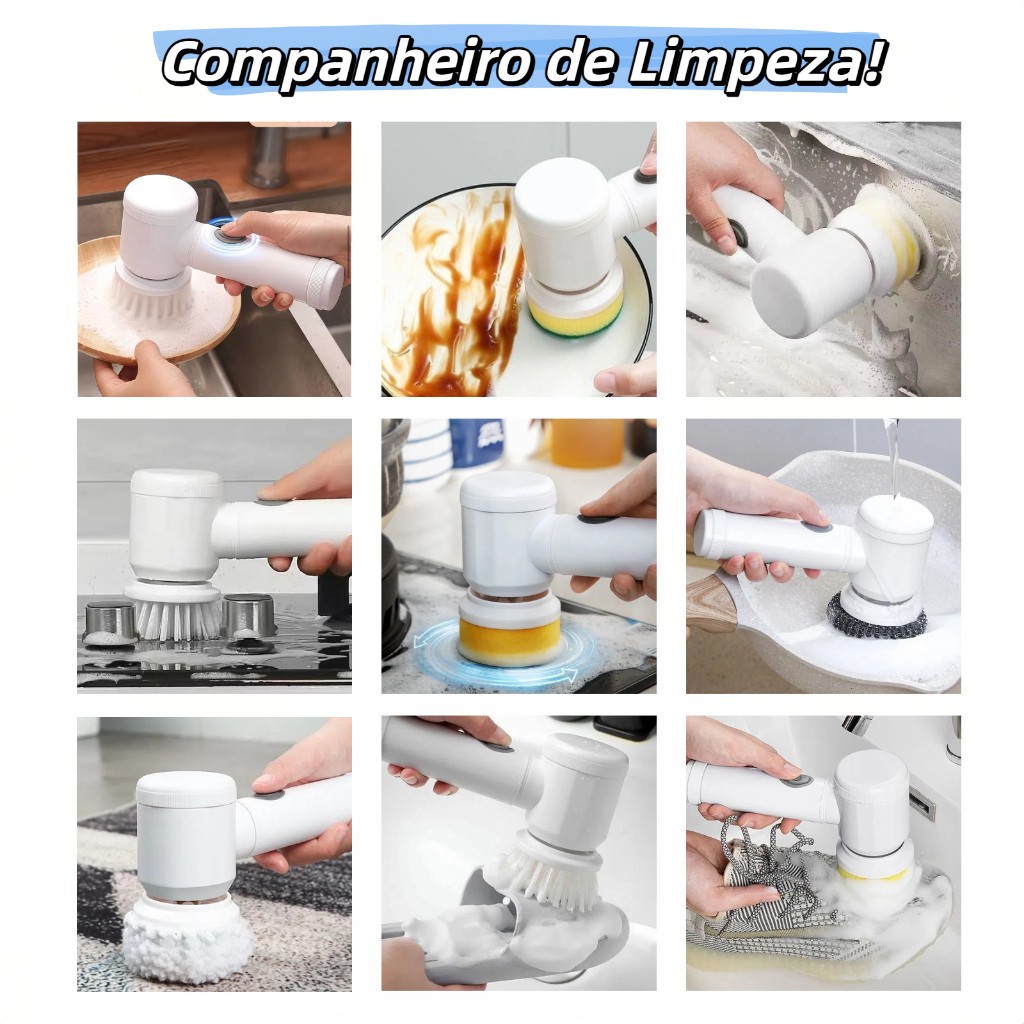 Companheiro de Limpeza!