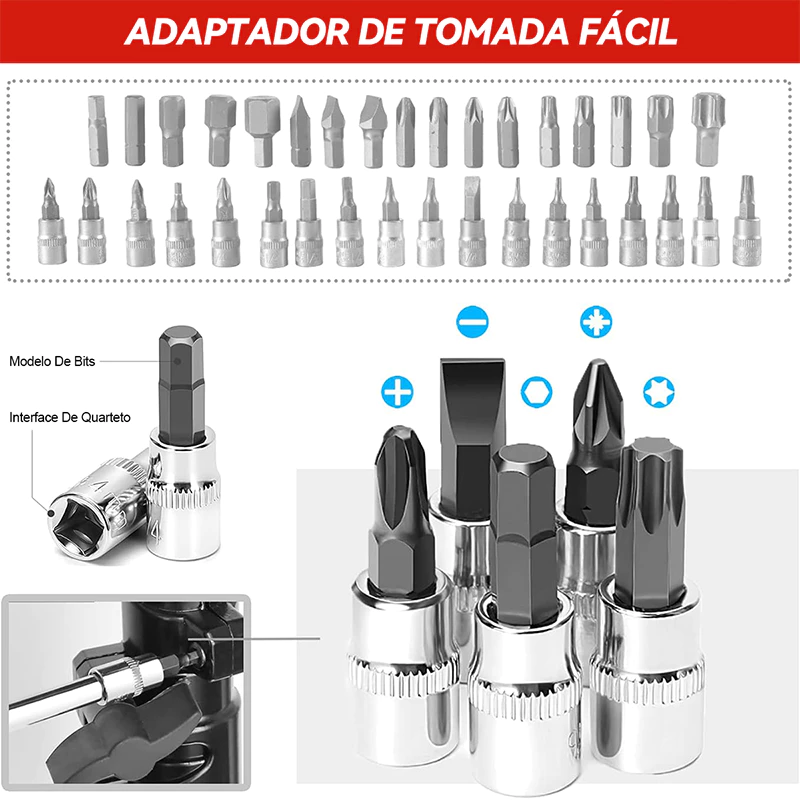 ADAPTADOR DE TOMADA FÁCIL

Modelo De Bits

Interface De Quarteto