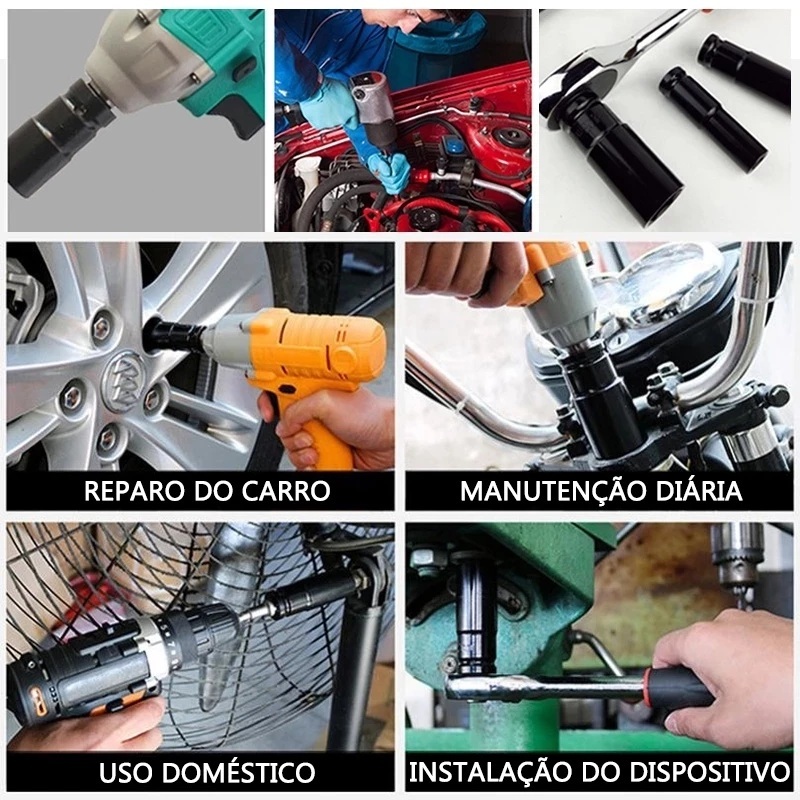 REPARO DO CARRO

MANUTENÇÃO DIÁRIA

USO DOMÉSTICO

INSTALAÇÃO DO DISPOSITIVO