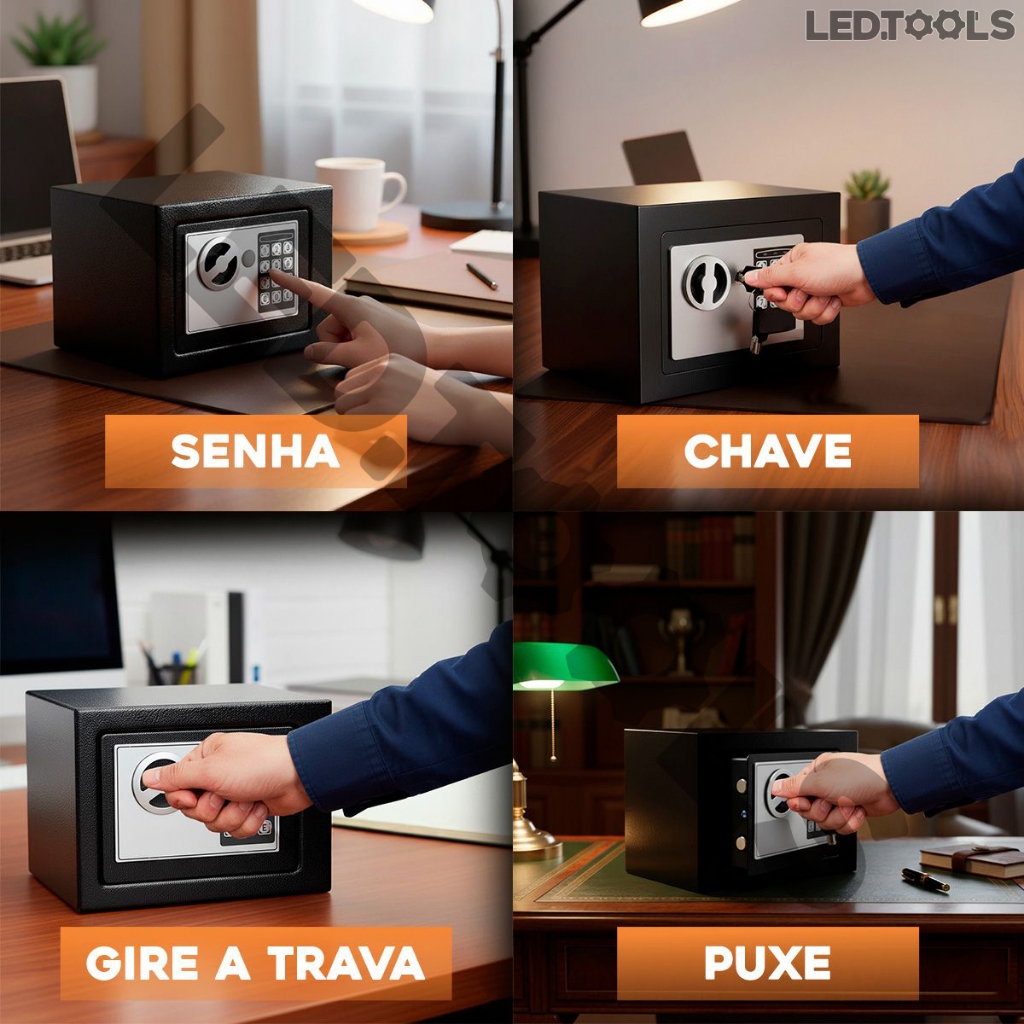 LEDTOOLS

SENHA

CHAVE

GIRE A TRAVA

PUXE