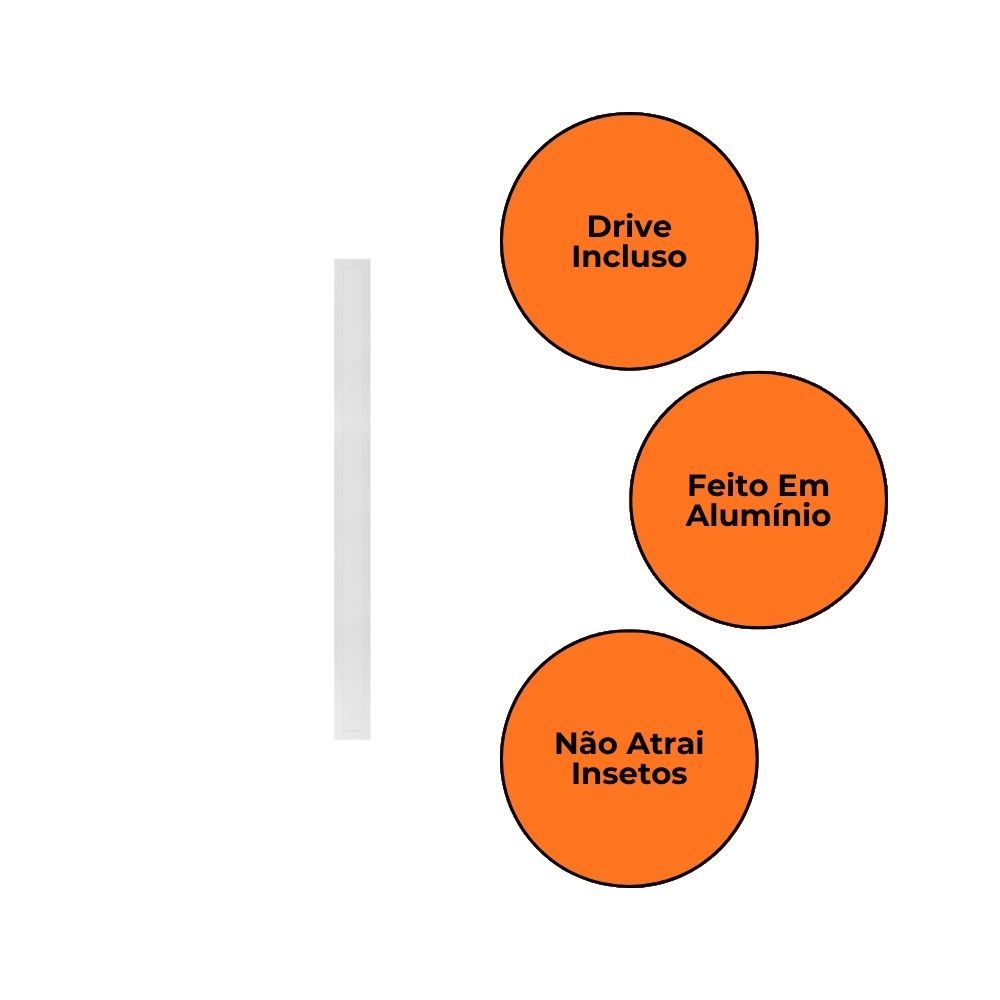 Drive Incluso

Feito Em Alumínio

Não Atrai Insetos