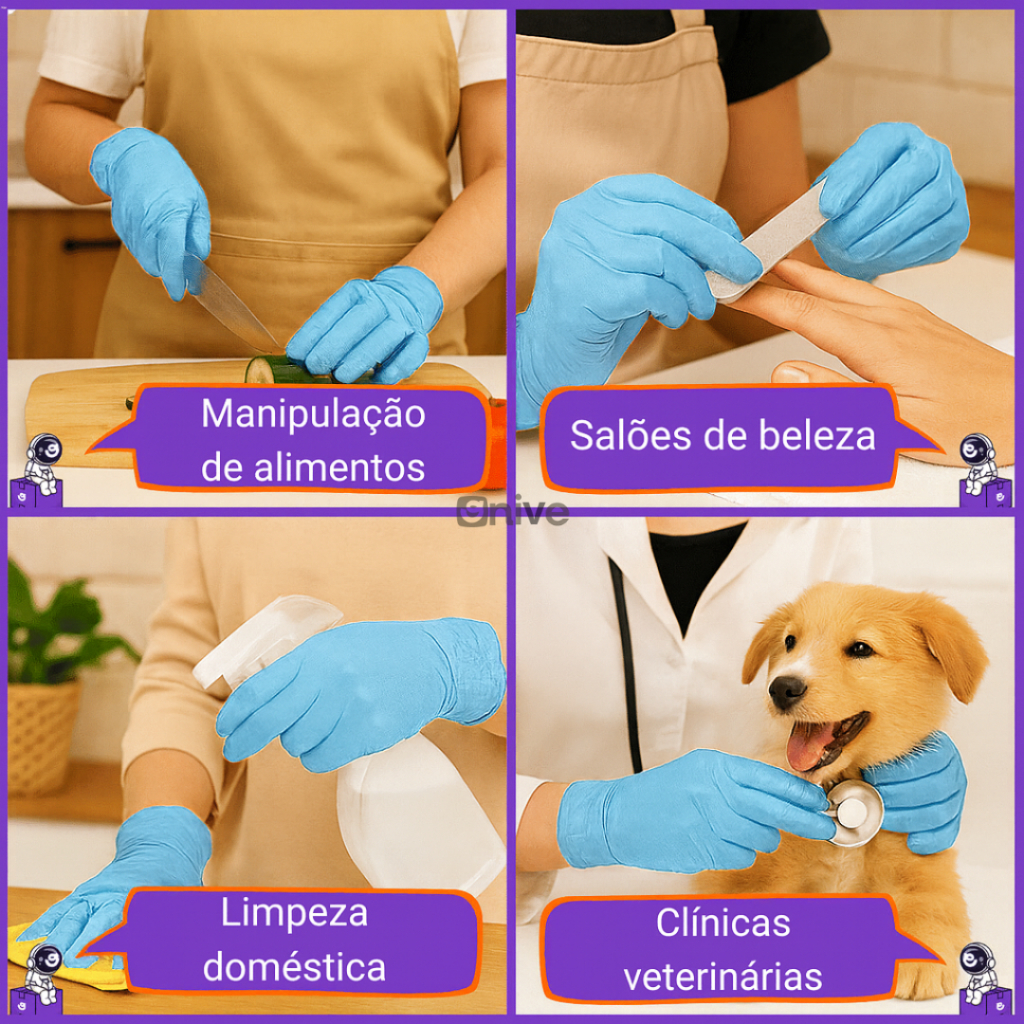 Manipulação de alimentos

Salões de beleza

Onive

Limpeza doméstica

Clínicas veterinárias