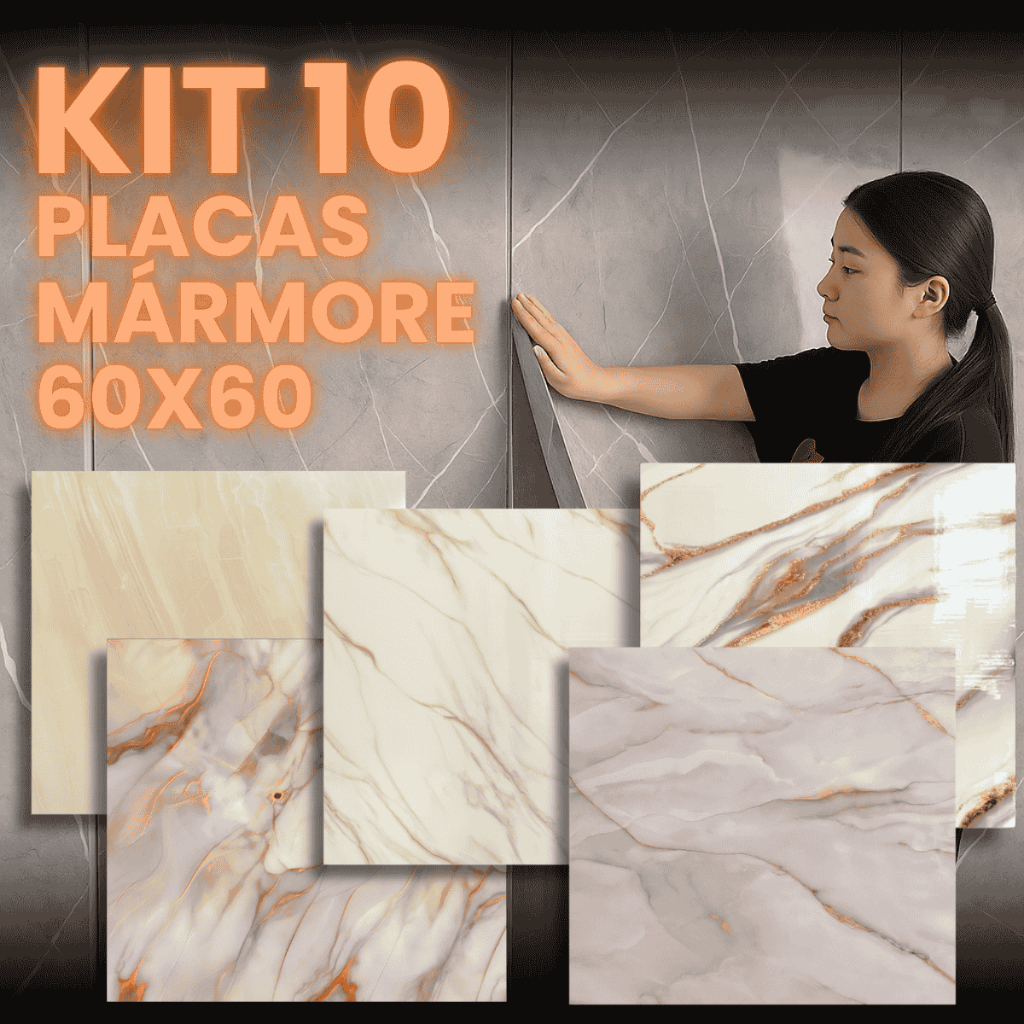 KIT 10
PLACAS
MÁRMORE
60X60