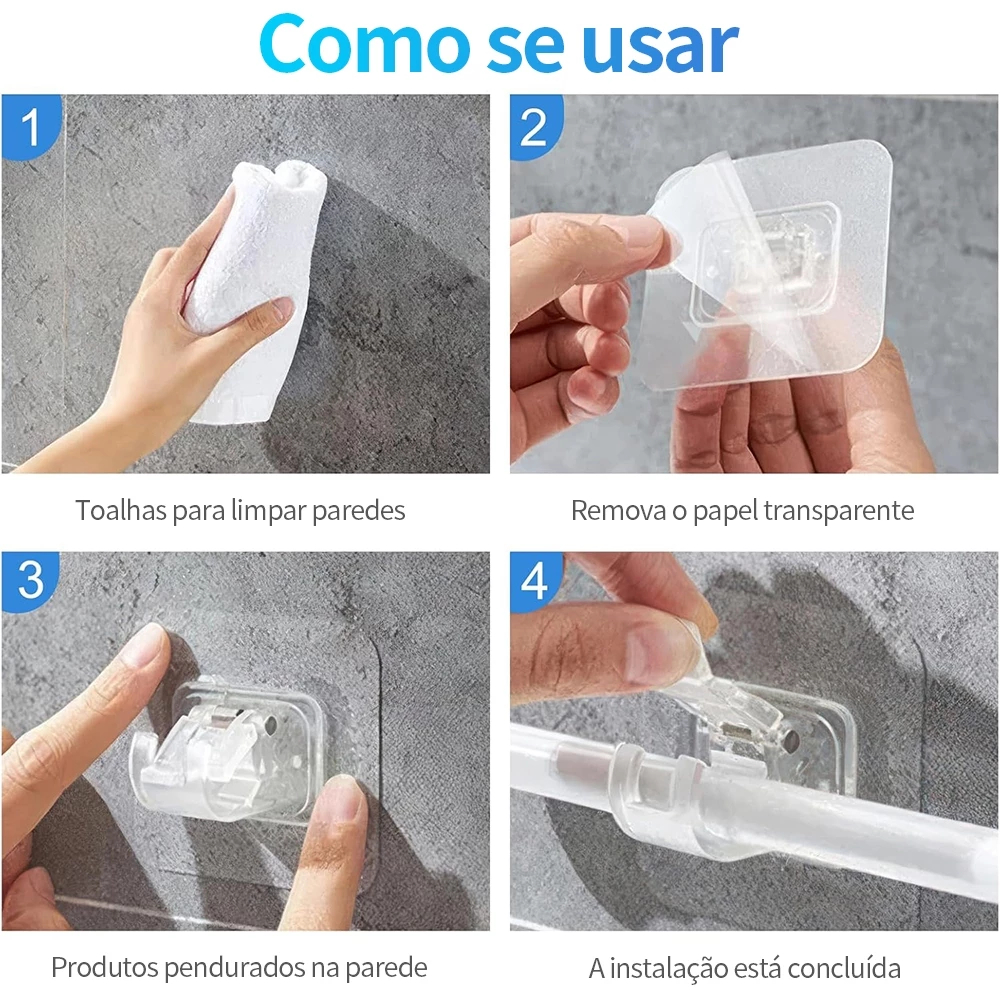 Como se usar

1

Toalhas para limpar paredes

2

Remova o papel transparente

3

Produtos pendurados na parede

4

A instalação está concluída