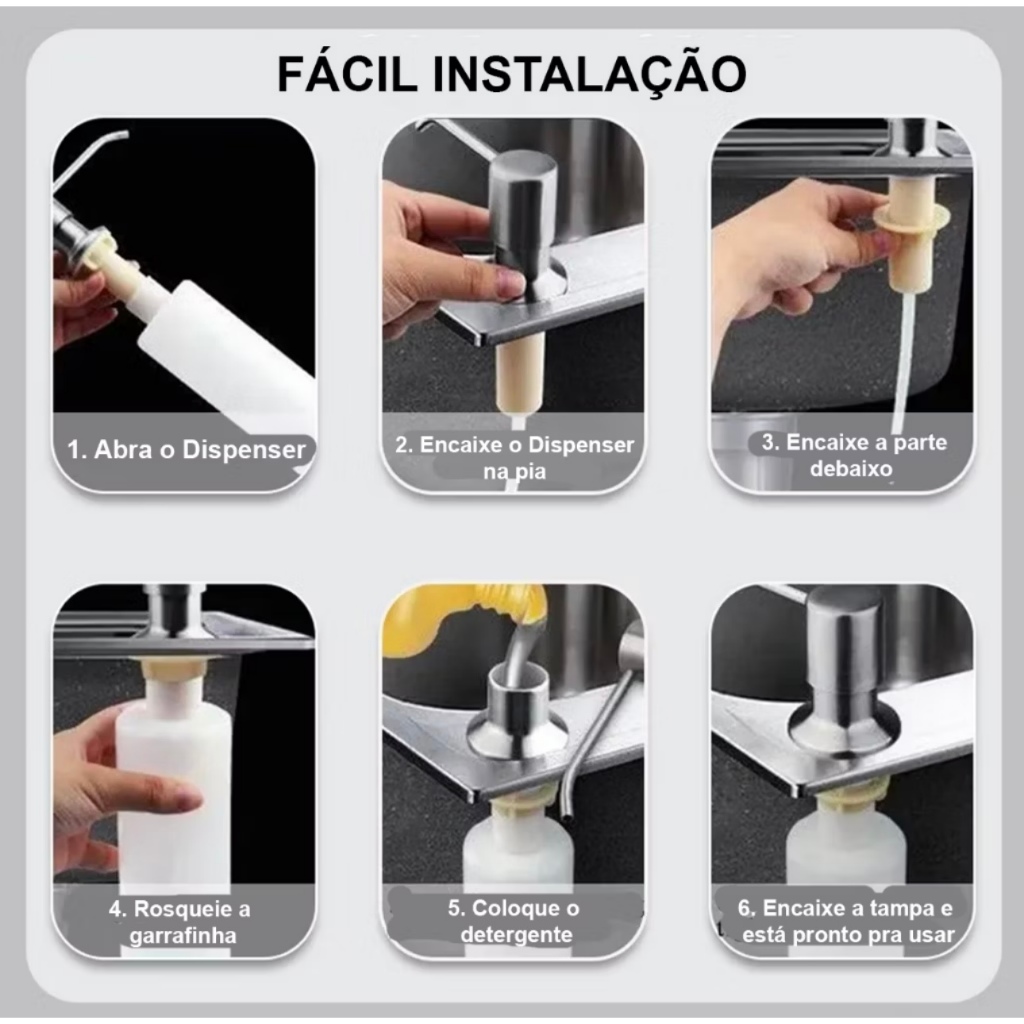 FÁCIL INSTALAÇÃO

1. Abra o Dispenser

2. Encaixe o Dispenser na pia

3. Encaixe a parte debaixo

4. Rosqueie a garrafinha

5. Coloque o detergente

6. Encaixe a tampa e está pronto pra usar