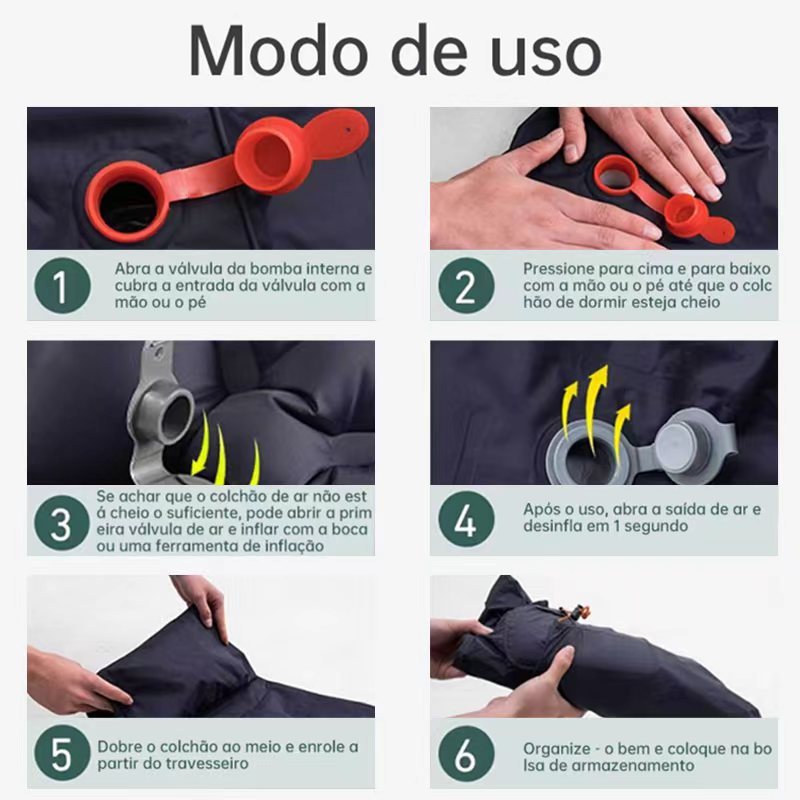 Modo de uso

1 Abra a válvula da bomba interna e cubra a entrada da válvula com a mão ou o pé

2 Pressione para cima e para baixo com a mão ou o pé até que o colc hão de dormir esteja cheio

3 Se achar que o colchão de ar não est á cheio o suficiente, pode abrir a prim eira válvula de ar e inflar com a boca ou uma ferramenta de inflação

4 Após o uso, abra a saída de ar e desinfla em 1 segundo

5 Dobre o colchão ao meio e enrole a partir do travesseiro

6 Organize - o bem e coloque na bo lsa de armazenamento