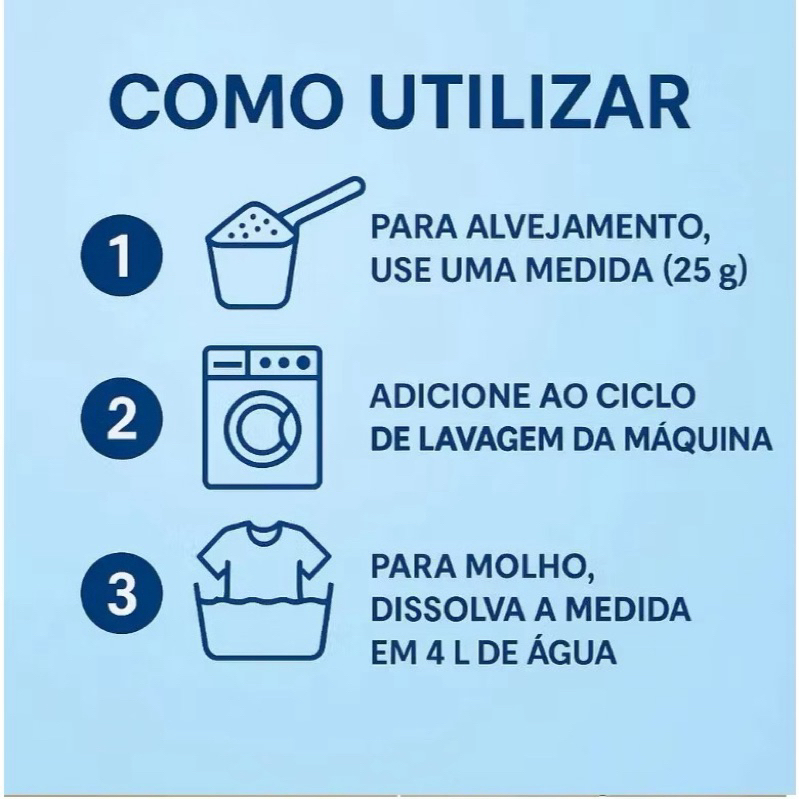 COMO UTILIZAR

1

PARA ALVEJAMENTO, USE UMA MEDIDA (25 g)

2

ADICIONE AO CICLO DE LAVAGEM DA MÁQUINA

3

PARA MOLHO, DISSOLVA A MEDIDA EM 4 L DE ÁGUA