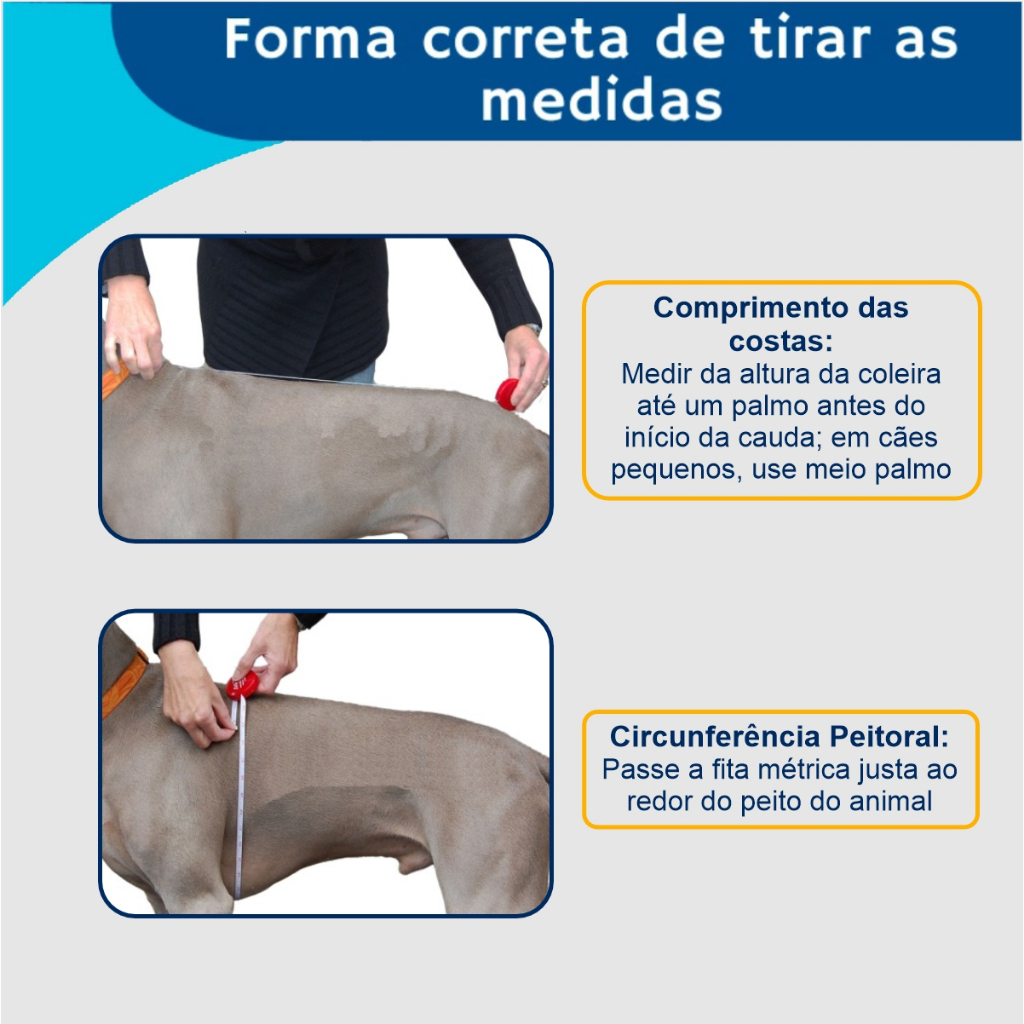 Forma correta de tirar as medidas

Comprimento das costas:
Medir da altura da coleira até um palmo antes do início da cauda; em cães pequenos, use meio palmo

Circunferência Peitoral:
Passe a fita métrica justa ao redor do peito do animal