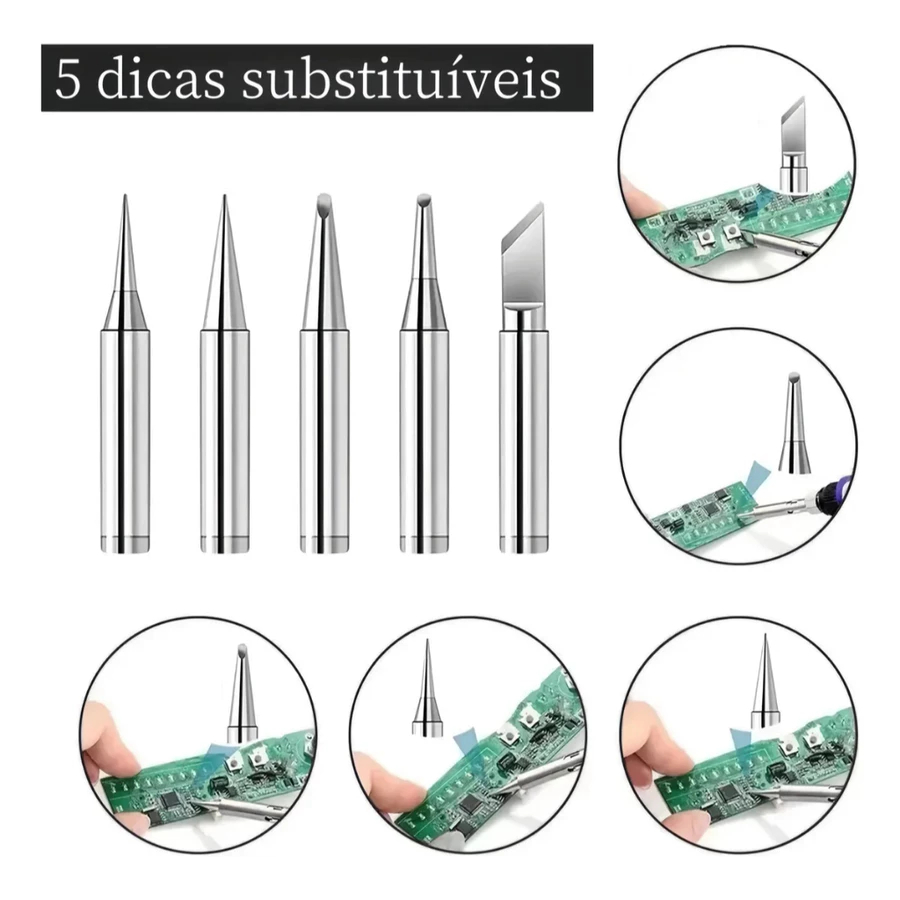 5 dicas substituíveis