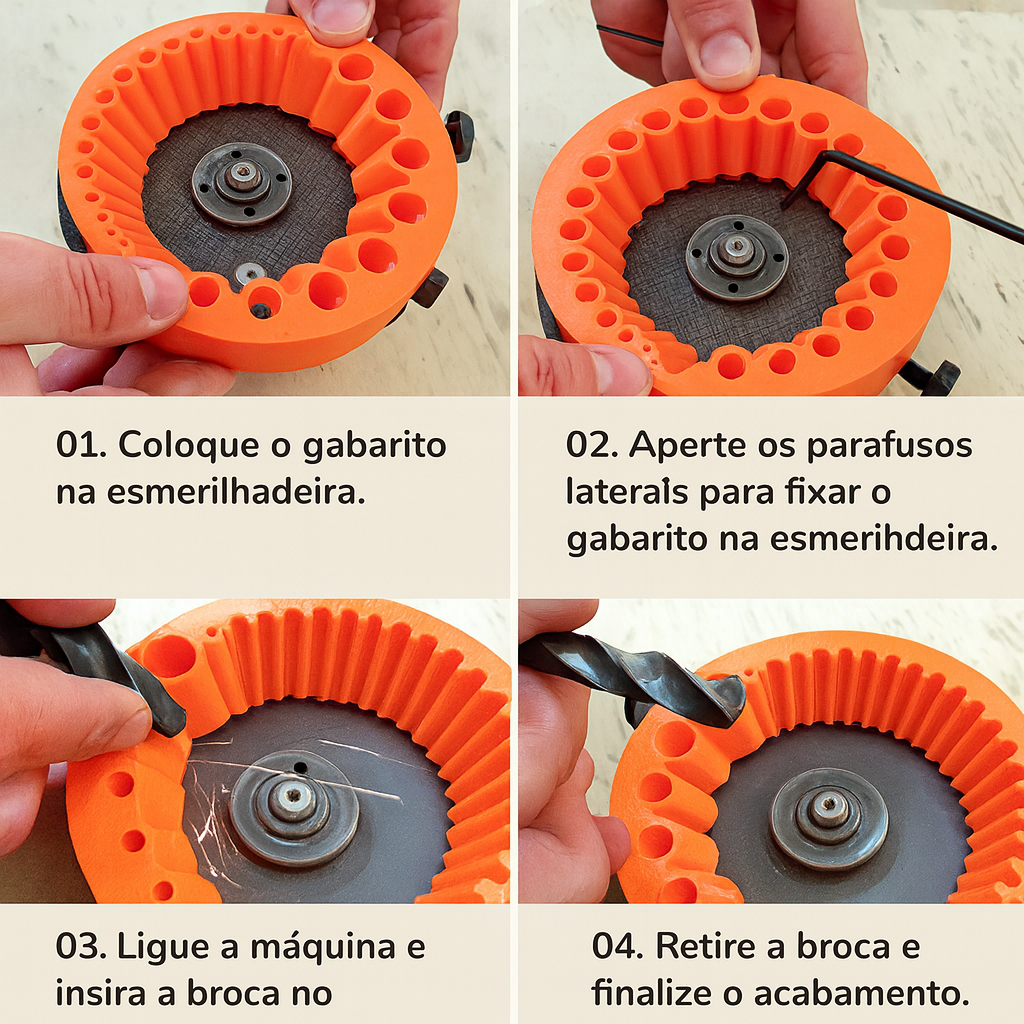 01. Coloque o gabarito na esmerilhadeira.

02. Aperte os parafusos laterais para fixar o gabarito na esmerihdeira.

03. Ligue a máquina e insira a broca no

04. Retire a broca e finalize o acabamento.