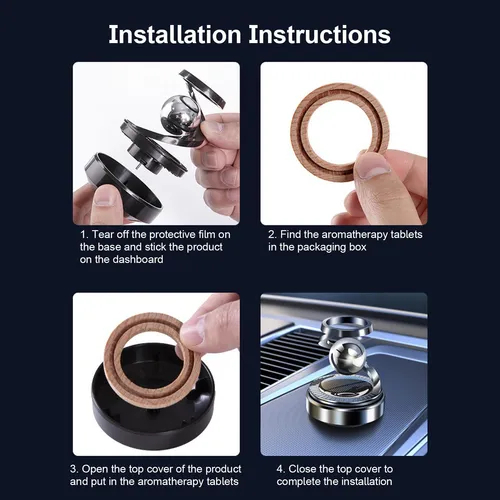 Installation Instructions

1. Tear off the protective film on the base and stick the product on the dashboard

2. Find the aromatherapy tablets in the packaging box

3. Open the top cover of the product and put in the aromatherapy tablets

4. Close the top cover to complete the installation