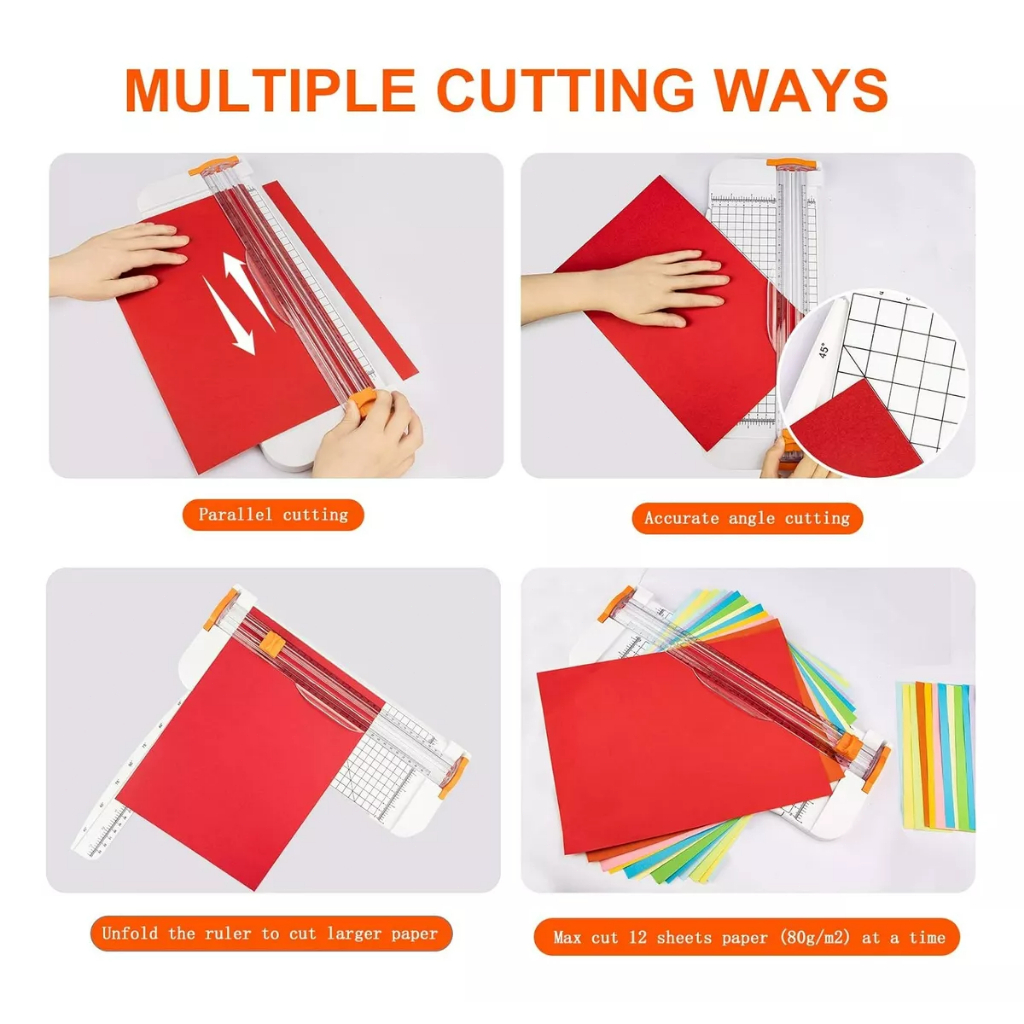 MULTIPLE CUTTING WAYS

45°

Parallel cutting

Accurate angle cutting

Unfold the ruler to cut larger paper

Max cut 12 sheets paper (80g/m2) at a time