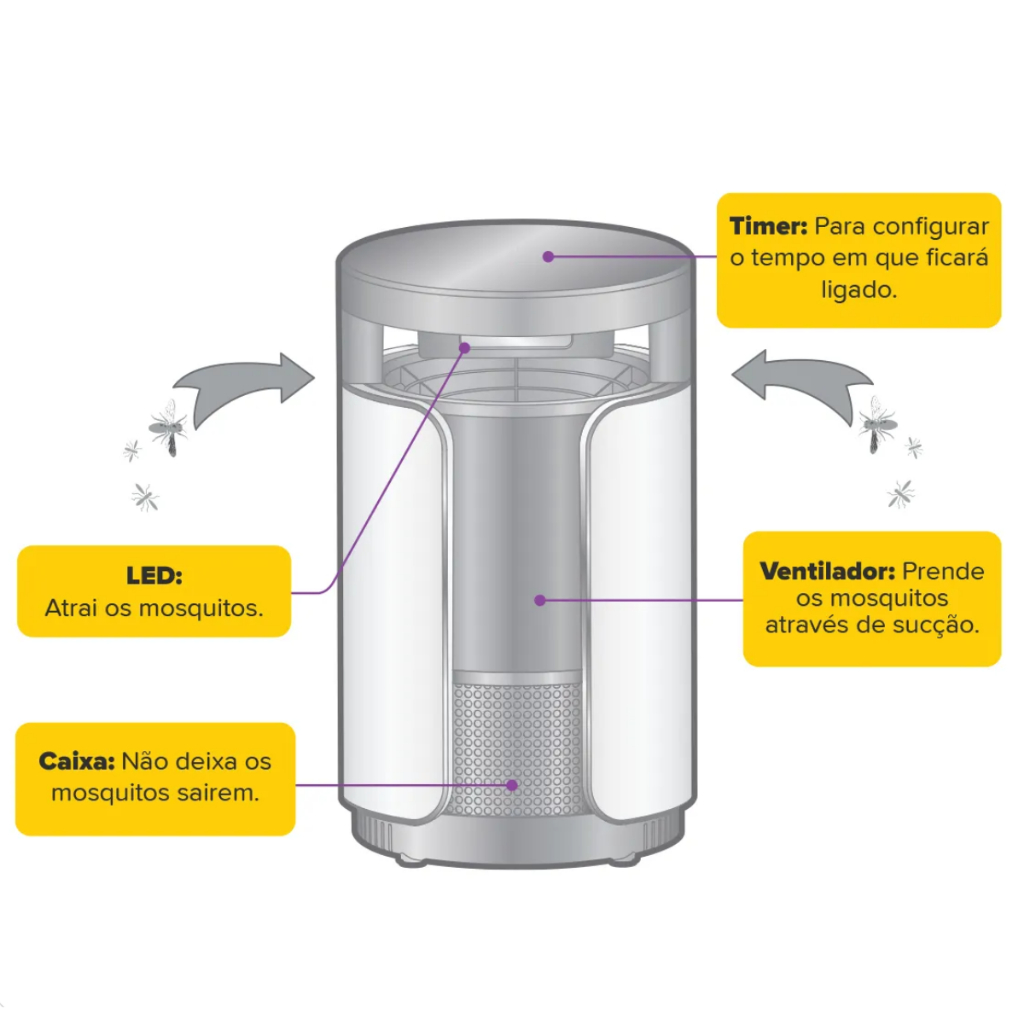 Timer: Para configurar o tempo em que ficará ligado.

LED:
Atrai os mosquitos.

Ventilador: Prende os mosquitos através de sucção.

Caixa: Não deixa os mosquitos sairem.