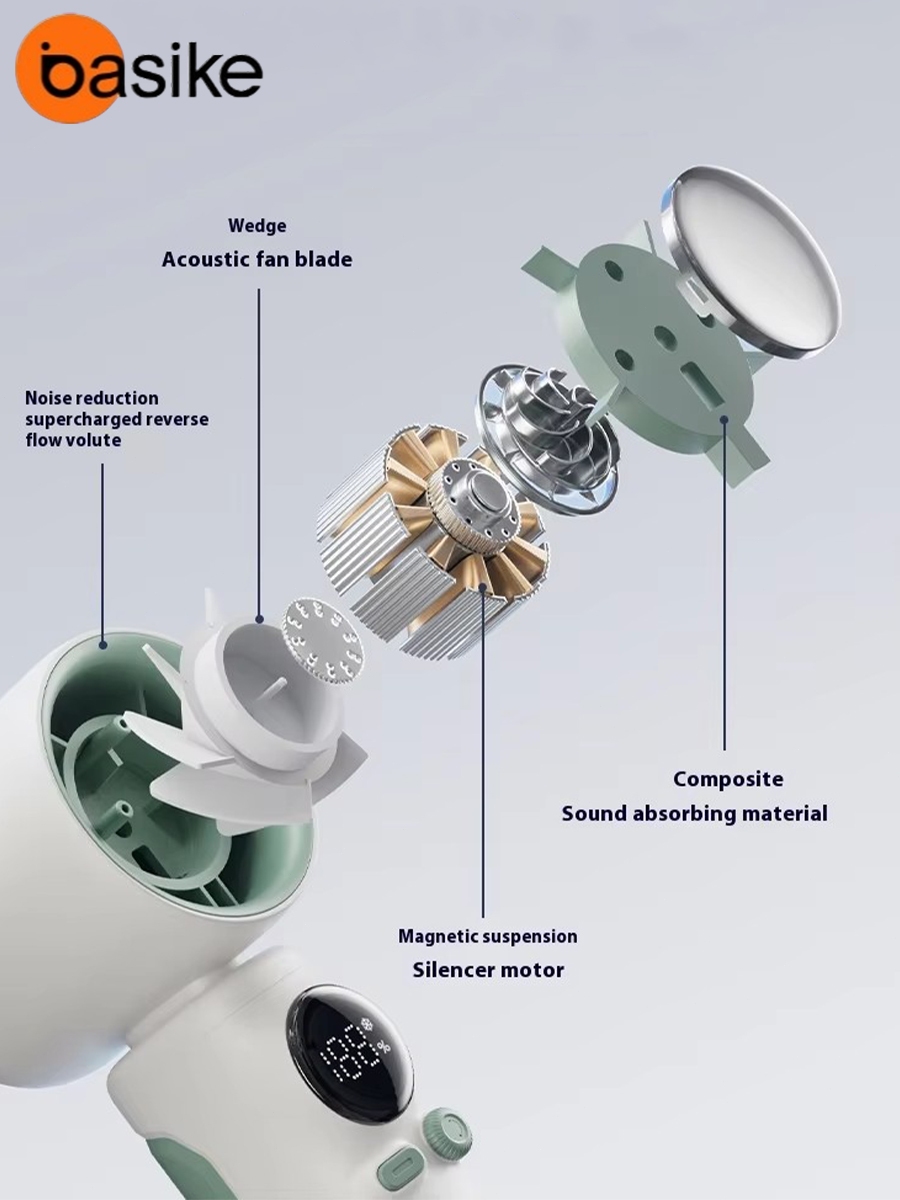 basike

Wedge
Acoustic fan blade

Noise reduction supercharged reverse flow volute

Composite
Sound absorbing material

Magnetic suspension
Silencer motor

188