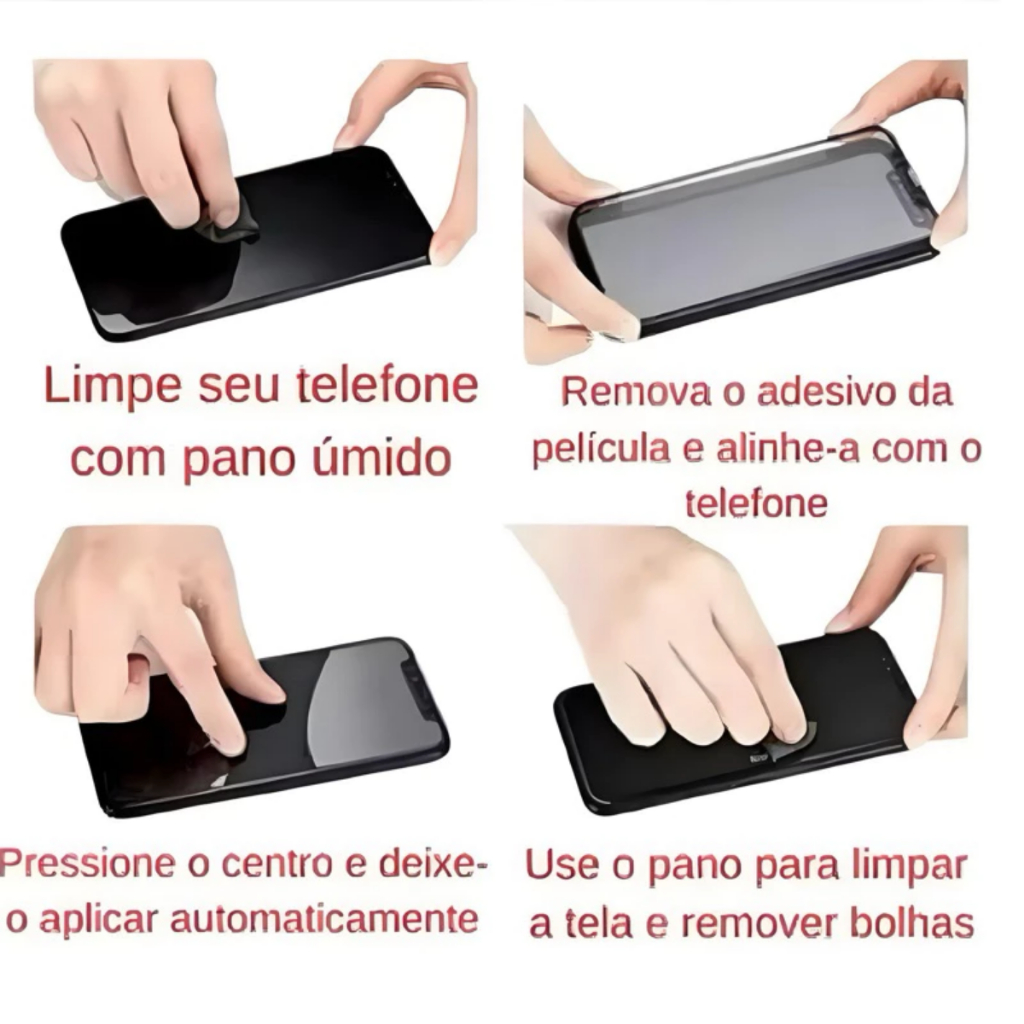 Limpe seu telefone com pano úmido

Remova o adesivo da película e alinhe-a com o telefone

Pressione o centro e deixe-o aplicar automaticamente

Use o pano para limpar a tela e remover bolhas