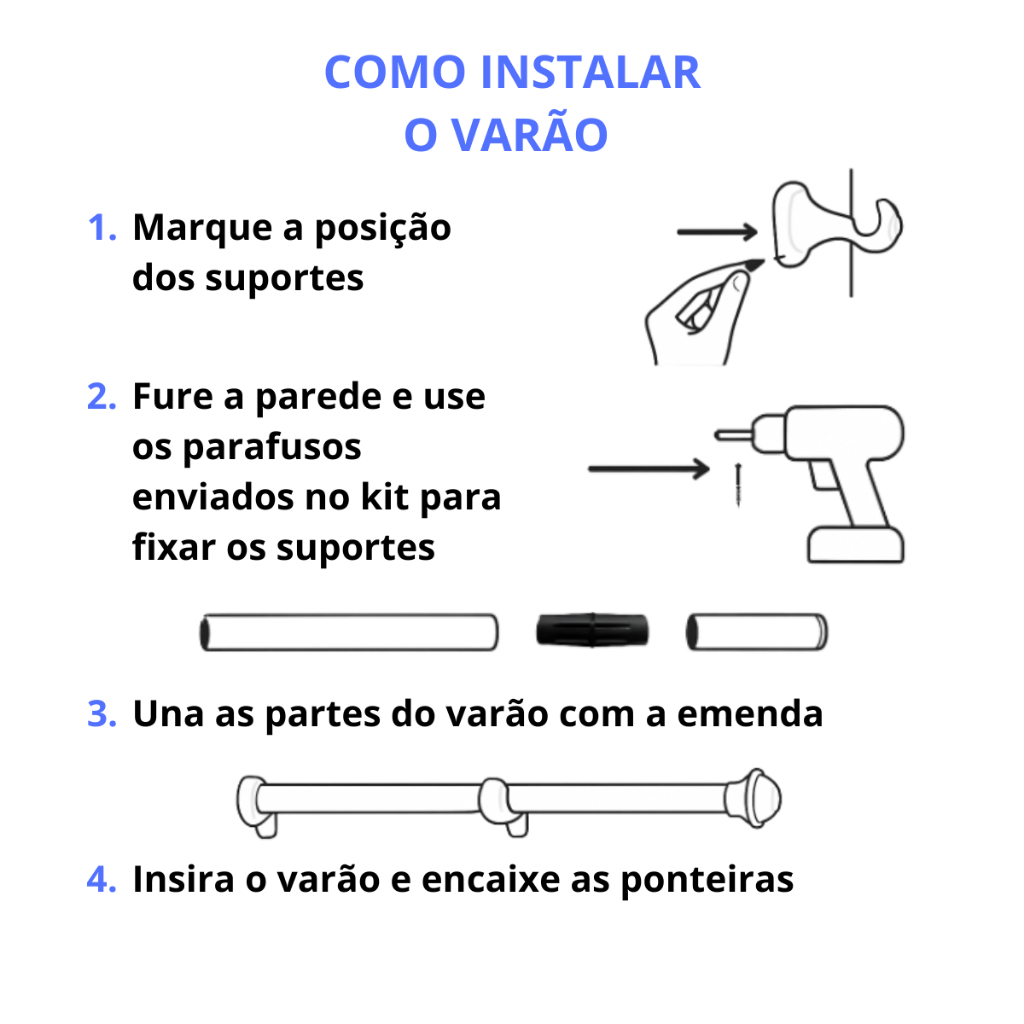 COMO INSTALAR
O VARÃO

1. Marque a posição dos suportes

2. Fure a parede e use os parafusos enviados no kit para fixar os suportes

3. Una as partes do varão com a emenda

4. Insira o varão e encaixe as ponteiras