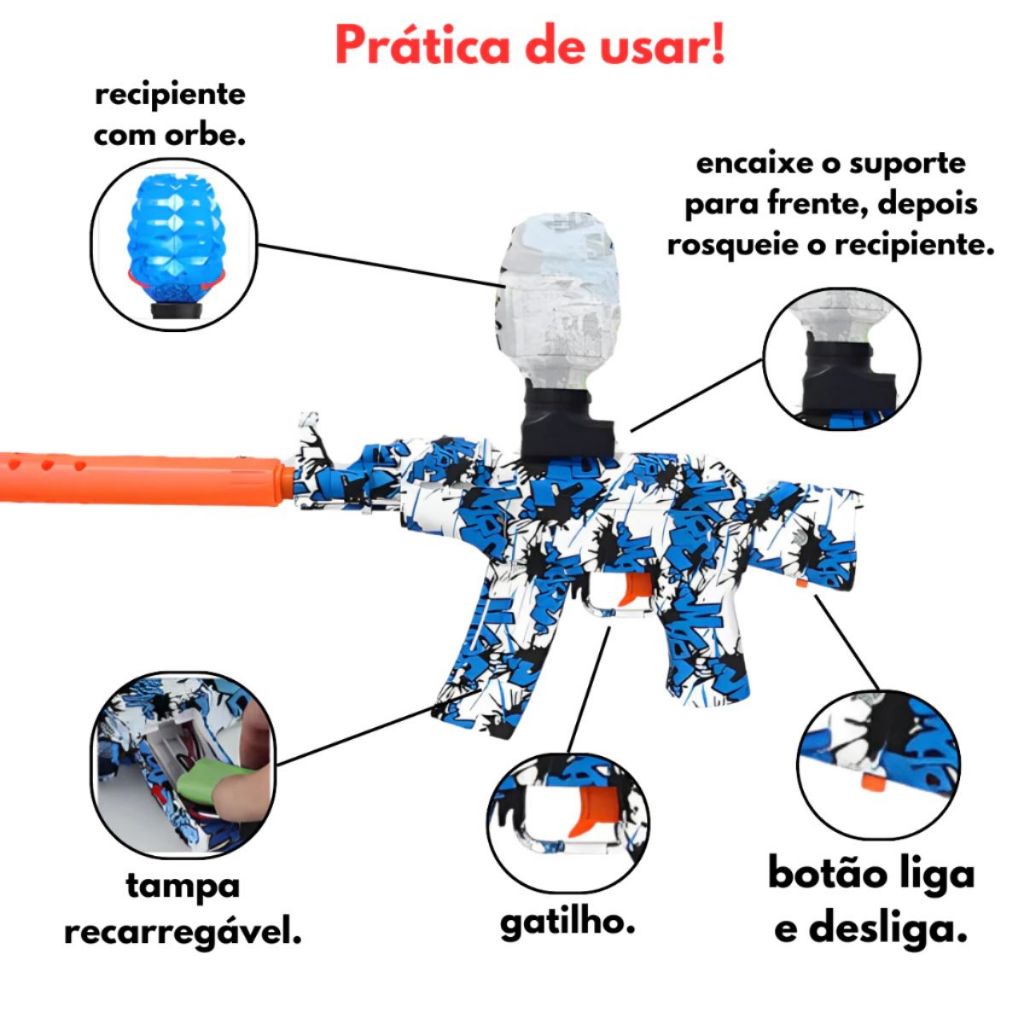 Prática de usar!

recipiente com orbe.

encaixe o suporte para frente, depois rosqueie o recipiente.

tampa recarregável.

gatilho.

botão liga e desliga.