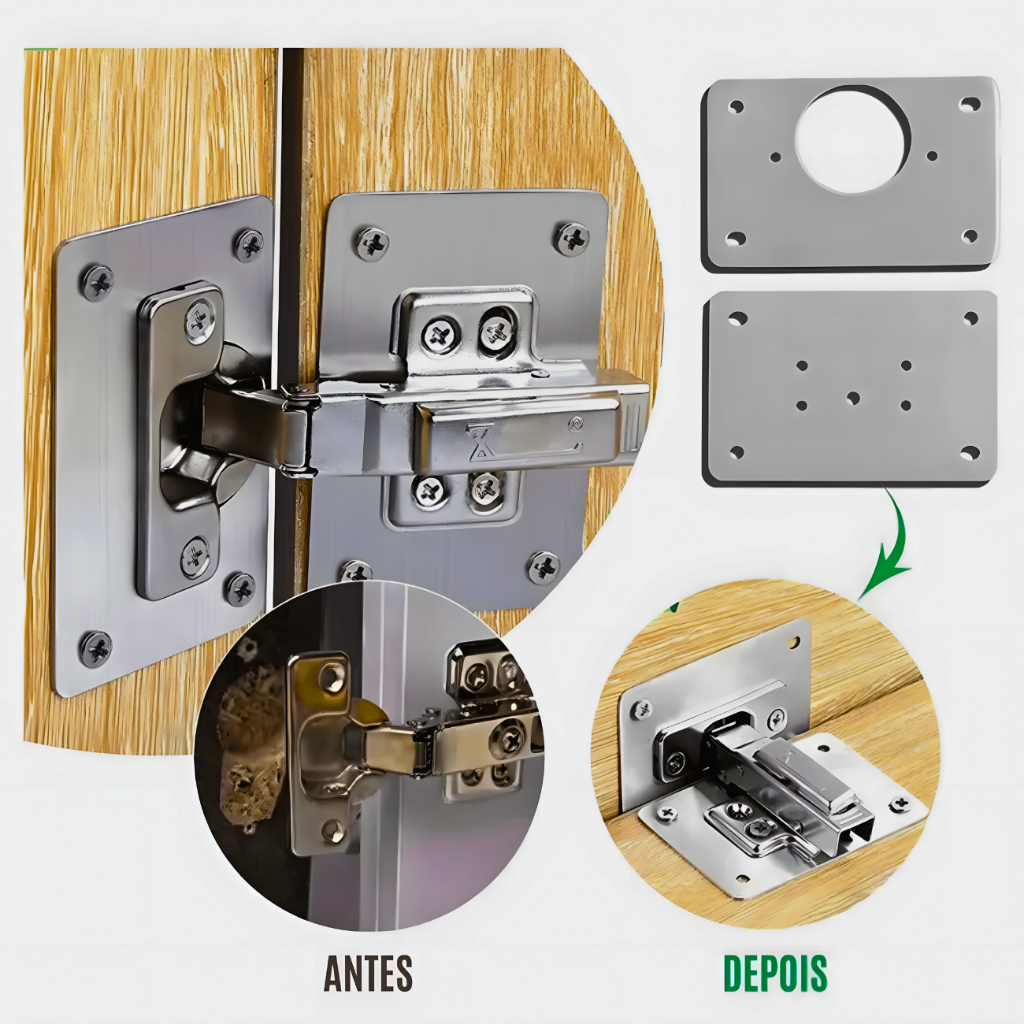 ANTES

DEPOIS