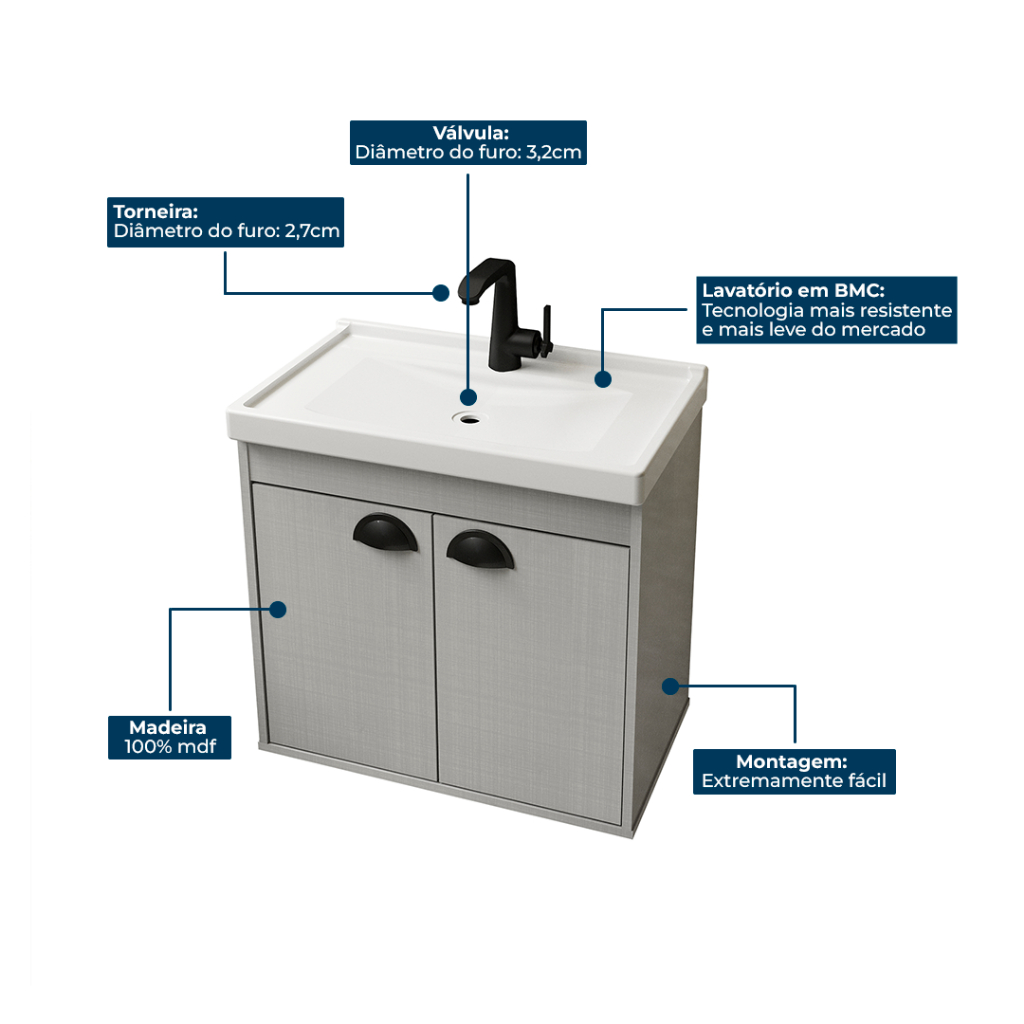 Válvula:
Diâmetro do furo: 3,2cm

Torneira:
Diâmetro do furo: 2,7cm

Lavatório em BMC:
Tecnologia mais resistente e mais leve do mercado

Madeira
100% mdf

Montagem:
Extremamente fácil