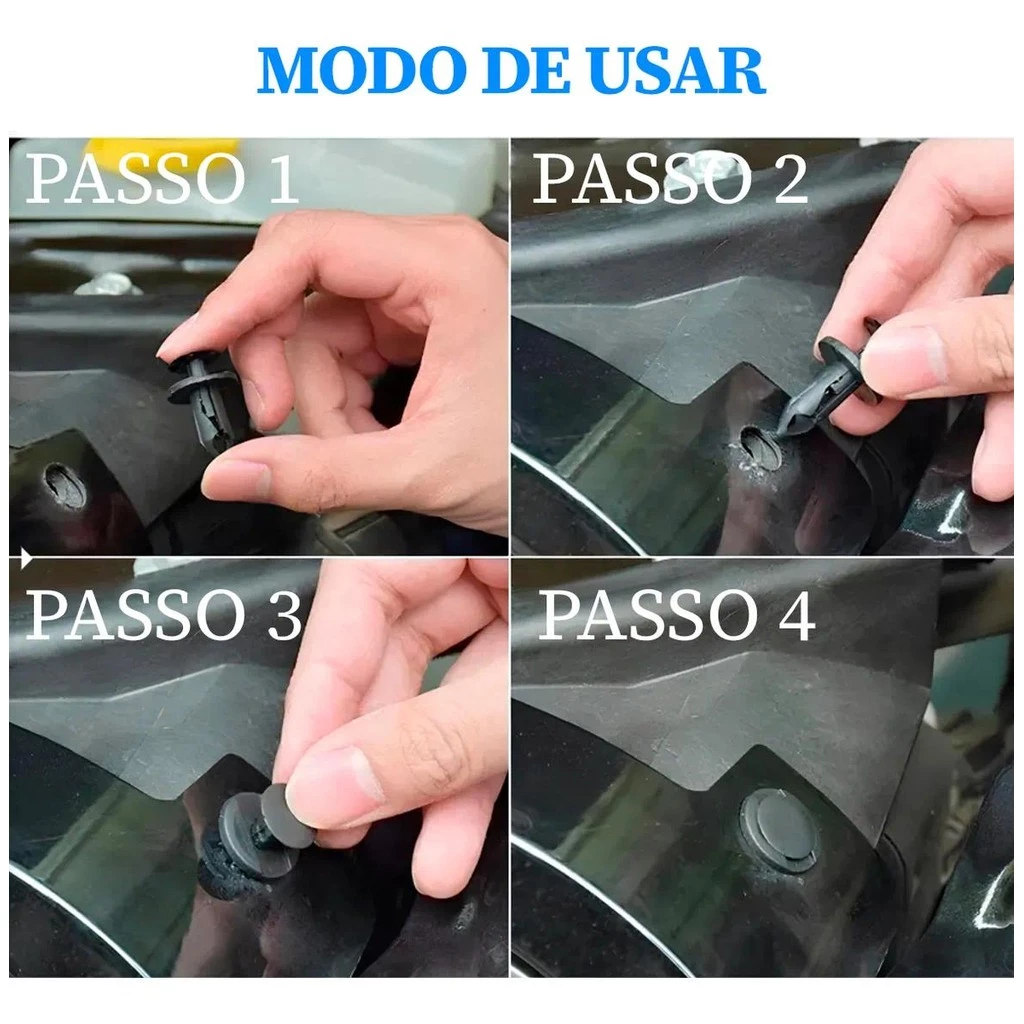 MODO DE USAR

PASSO 1

PASSO 2

PASSO 3

PASSO 4